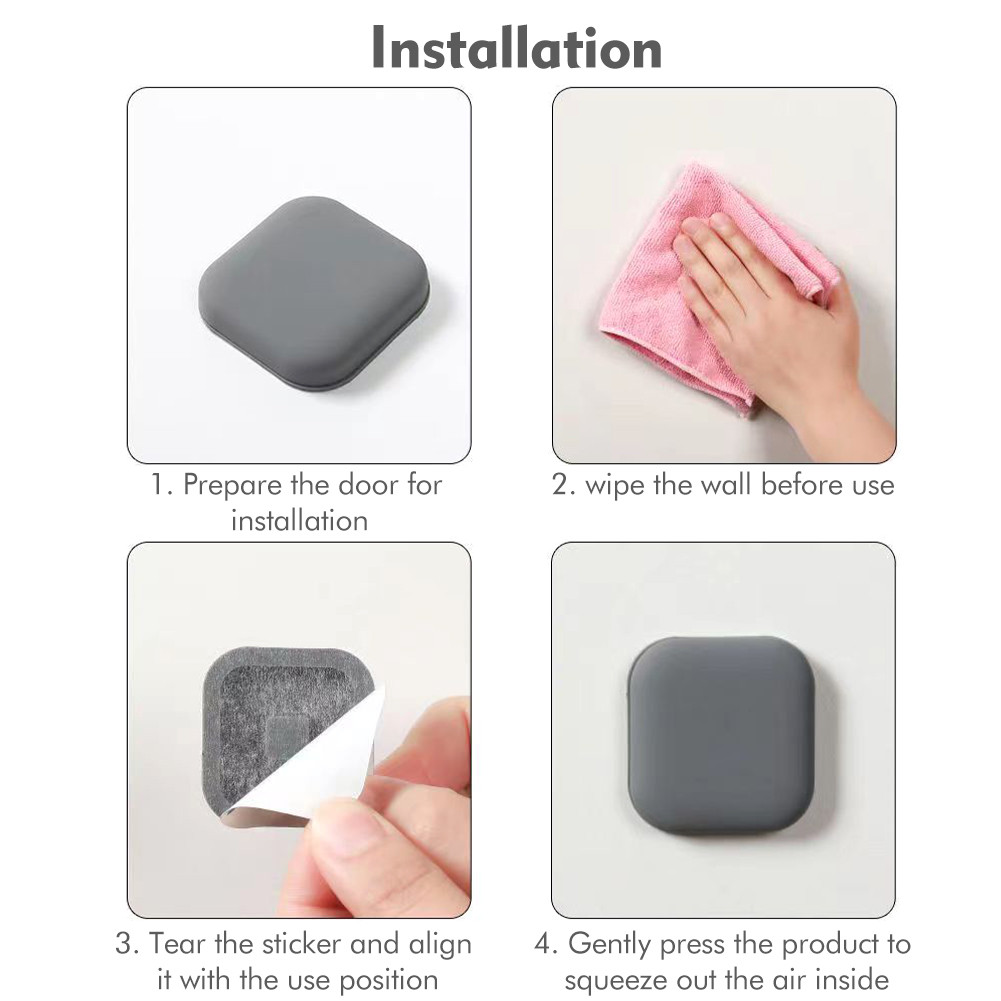 Installation

1. Prepare the door for installation

2. wipe the wall before use

3. Tear the sticker and align it with the use position

4. Gently press the product to squeeze out the air inside