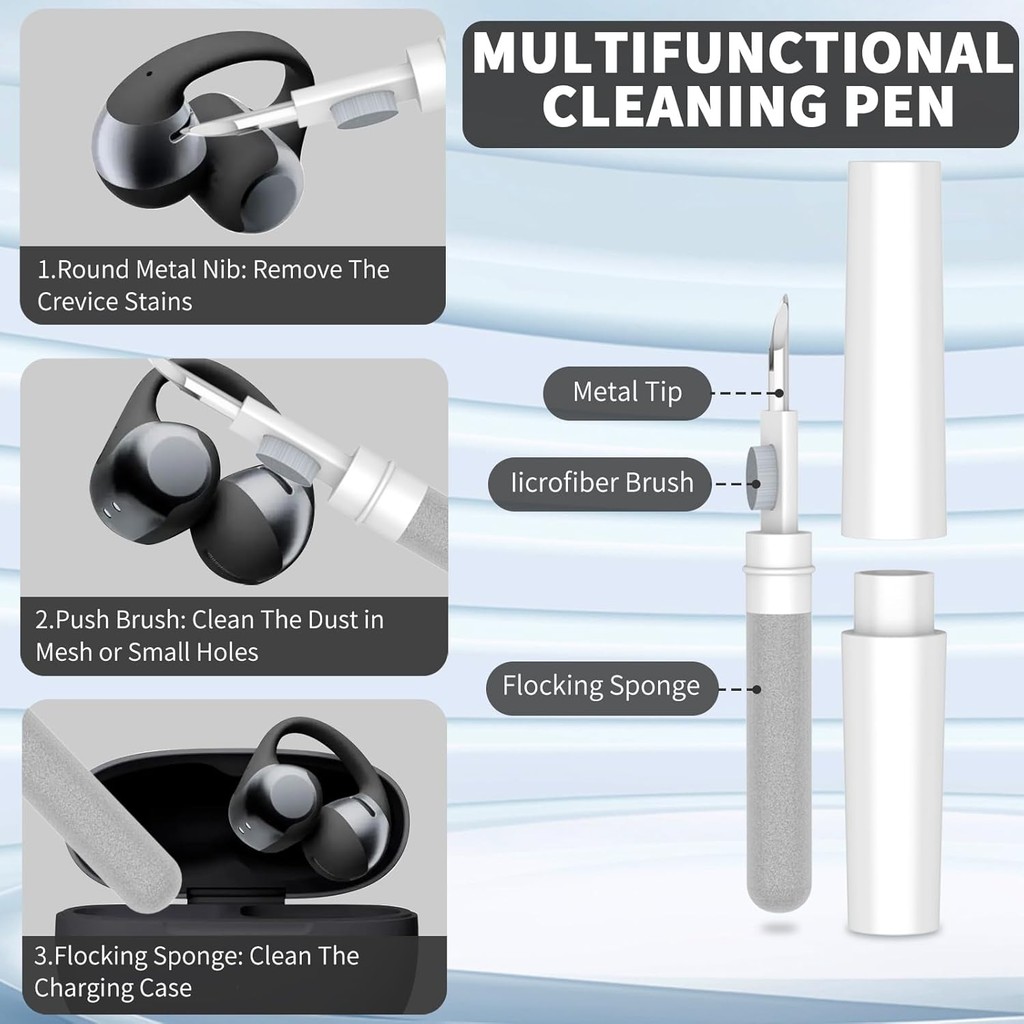 MULTIFUNCTIONAL CLEANING PEN

1.Round Metal Nib: Remove The Crevice Stains

2.Push Brush: Clean The Dust in Mesh or Small Holes

3.Flocking Sponge: Clean The Charging Case

Metal Tip

Iicrofiber Brush

Flocking Sponge