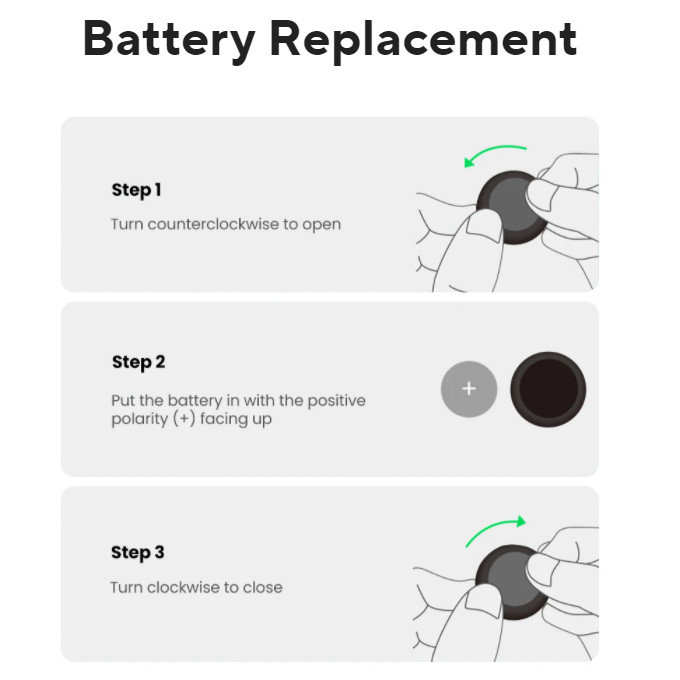 Battery Replacement

Step 1

Turn counterclockwise to open

Step 2

Put the battery in with the positive polarity (+) facing up

+

Step 3

Turn clockwise to close