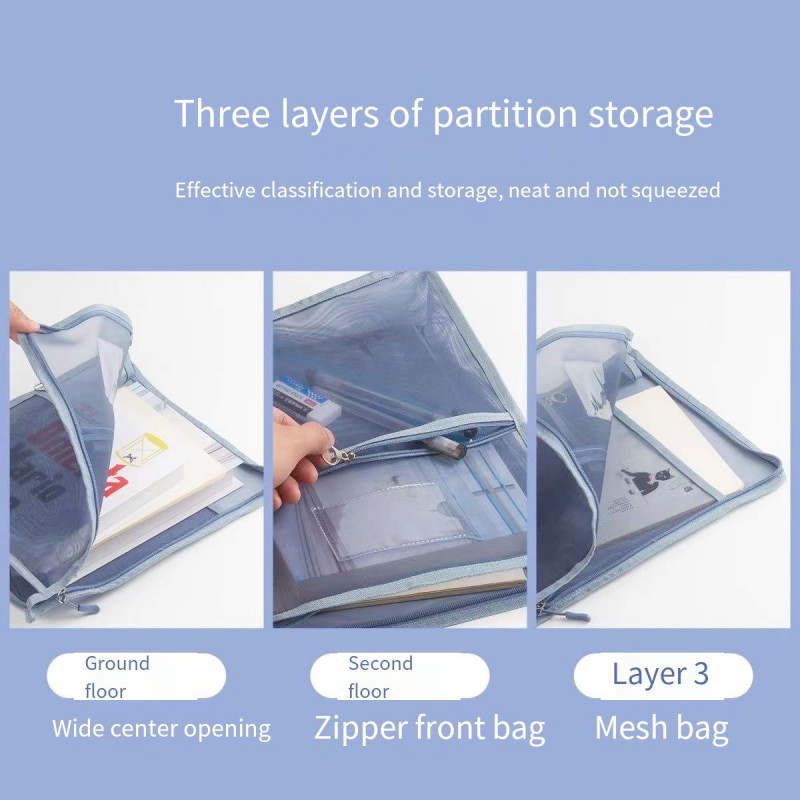 Three layers of partition storage

Effective classification and storage, neat and not squeezed

Ground floor

Wide center opening

Second floor

Zipper front bag

Layer 3

Mesh bag