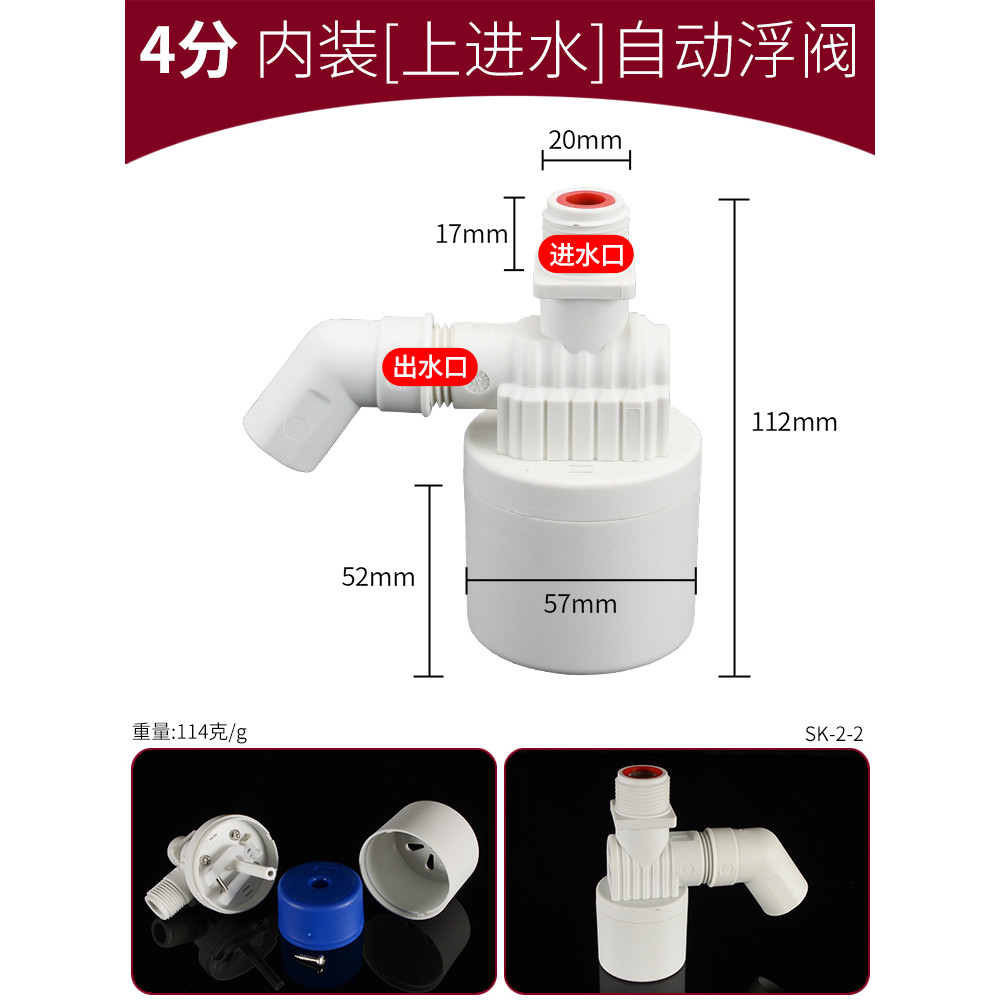 4分 内装[上进水]自动浮阀

20mm

17mm

进水口

出水口

112mm

52mm

57mm

重量:114克/g

SK-2-2