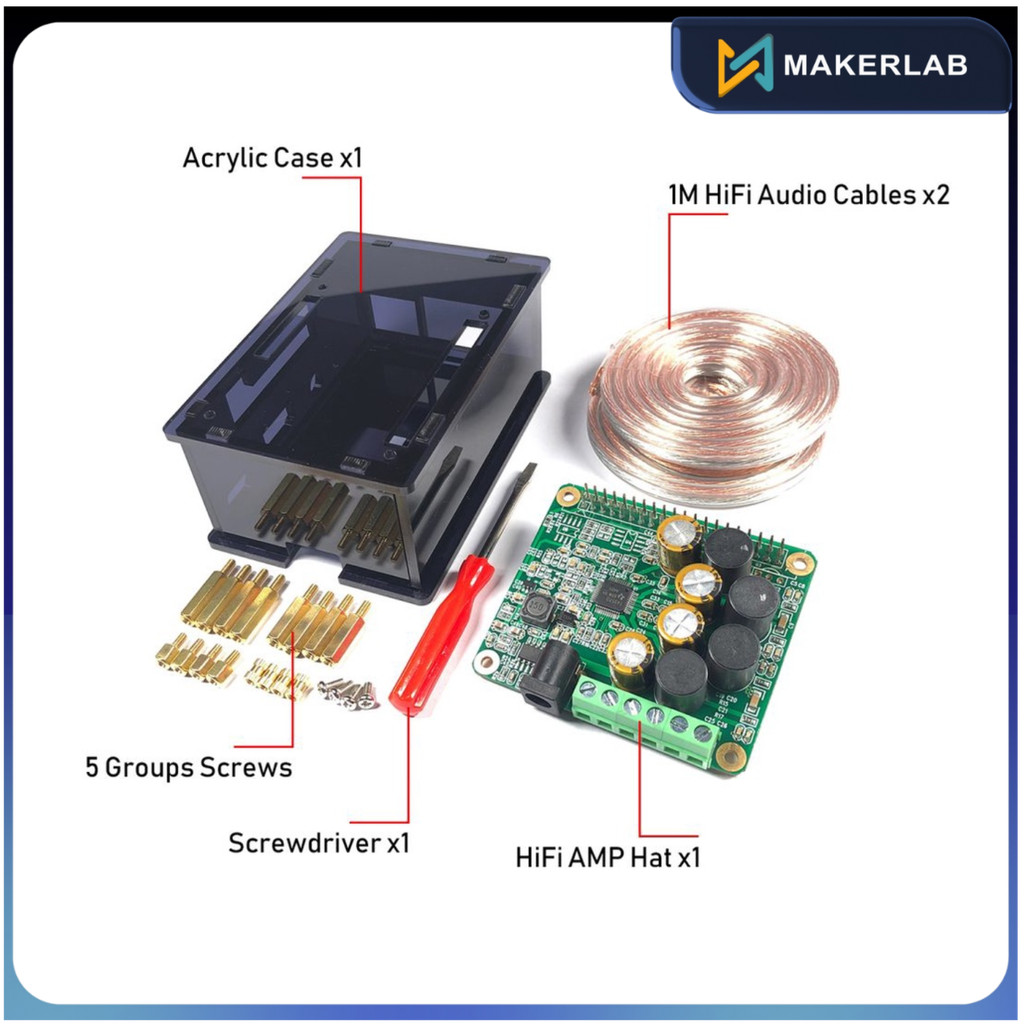 MAKERLAB

Acrylic Case x1

1M HiFi Audio Cables x2

5 Groups Screws

Screwdriver x1

HiFi AMP Hat x1