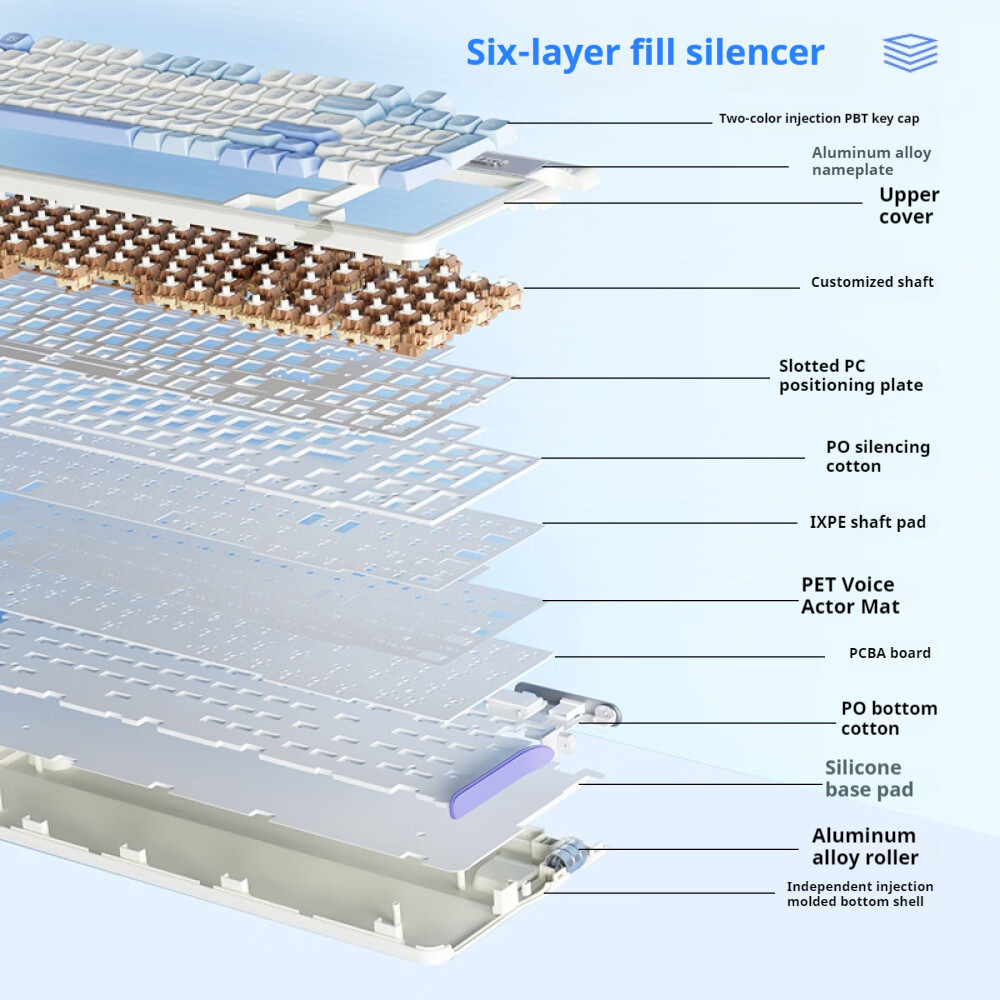 Six-layer fill silencer

Two-color injection PBT key cap

Aluminum alloy nameplate

Upper cover

Customized shaft

Slotted PC positioning plate

PO silencing cotton

IXPE shaft pad

PET Voice Actor Mat

PCBA board

PO bottom cotton

Silicone base pad

Aluminum alloy roller

Independent injection molded bottom shell