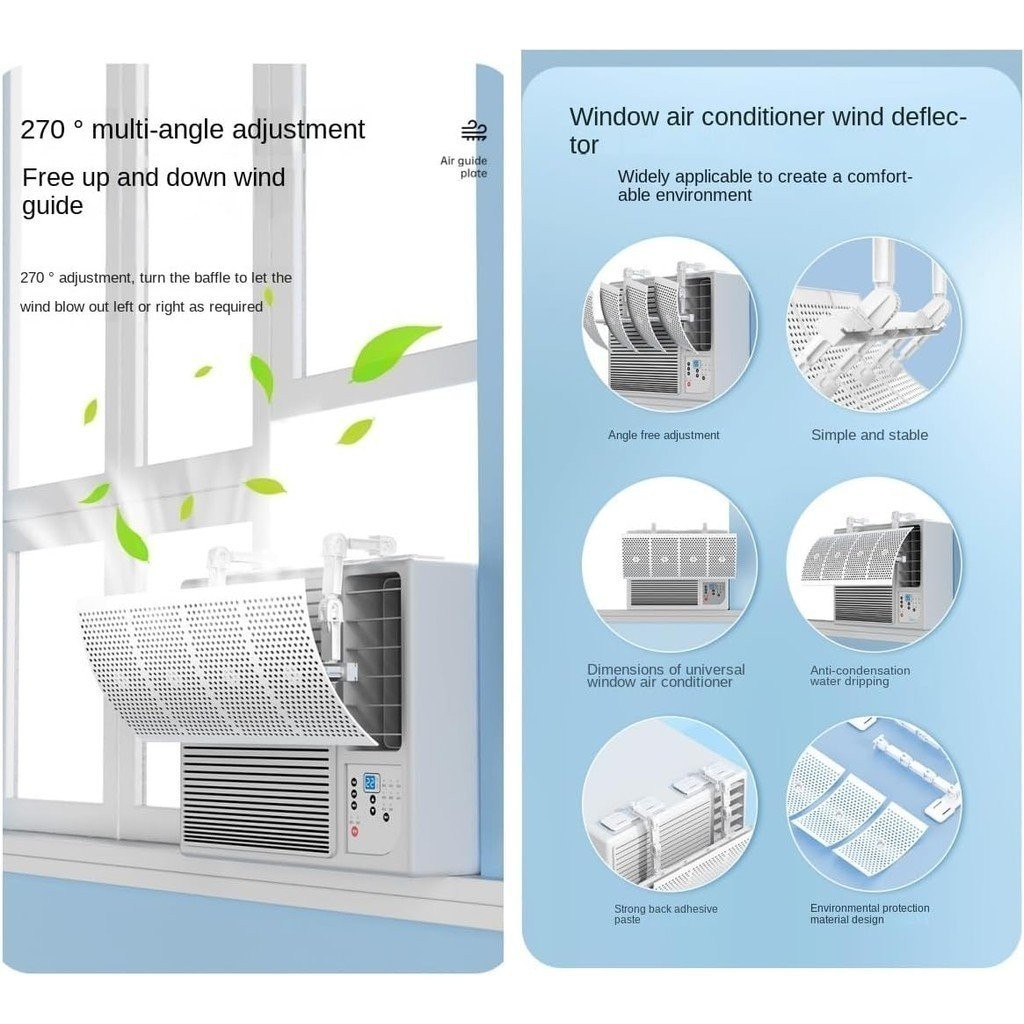 270 ° multi-angle adjustment

Free up and down wind guide

Air guide plate

270 ° adjustment, turn the baffle to let the wind blow out left or right as required

Window air conditioner wind deflector

Widely applicable to create a comfortable environment

Angle free adjustment

Simple and stable

Dimensions of universal window air conditioner

Anti-condensation water dripping

Strong back adhesive paste

Environmental protection material design