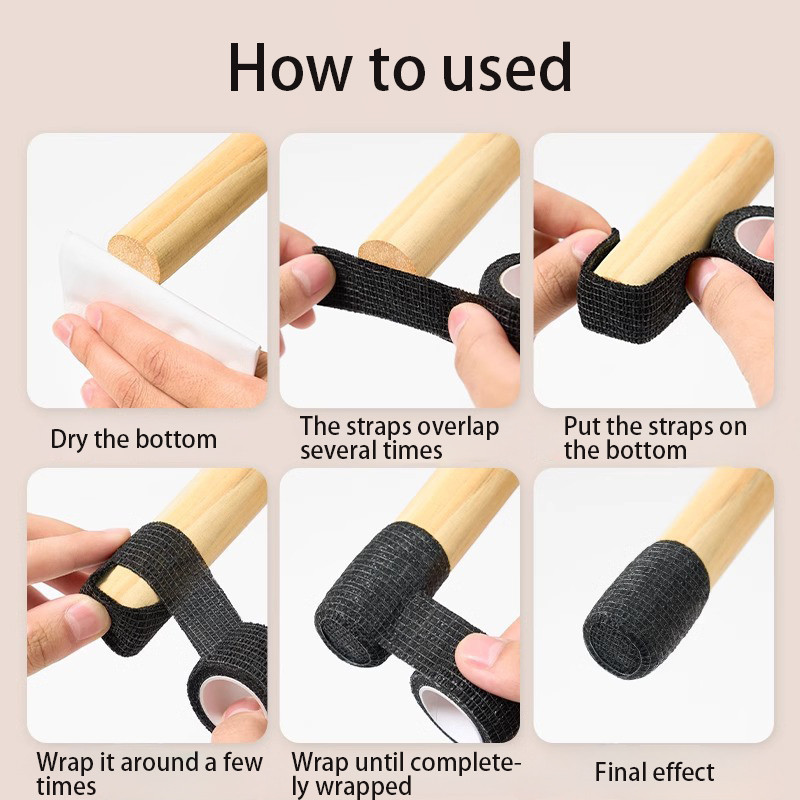 How to used

Dry the bottom

The straps overlap several times

Put the straps on the bottom

Wrap it around a few times

Wrap until completely wrapped

Final effect