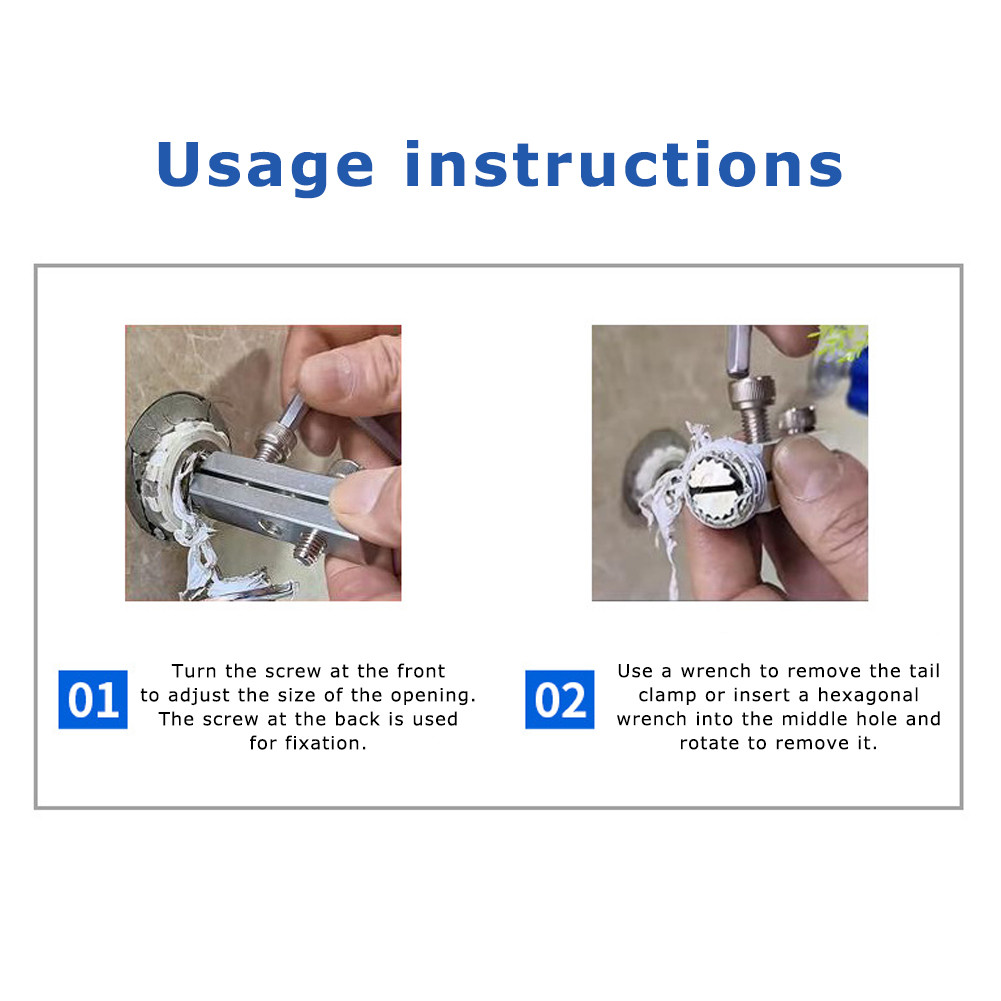 Usage instructions

01 Turn the screw at the front to adjust the size of the opening. The screw at the back is used for fixation.

02 Use a wrench to remove the tail clamp or insert a hexagonal wrench into the middle hole and rotate to remove it.