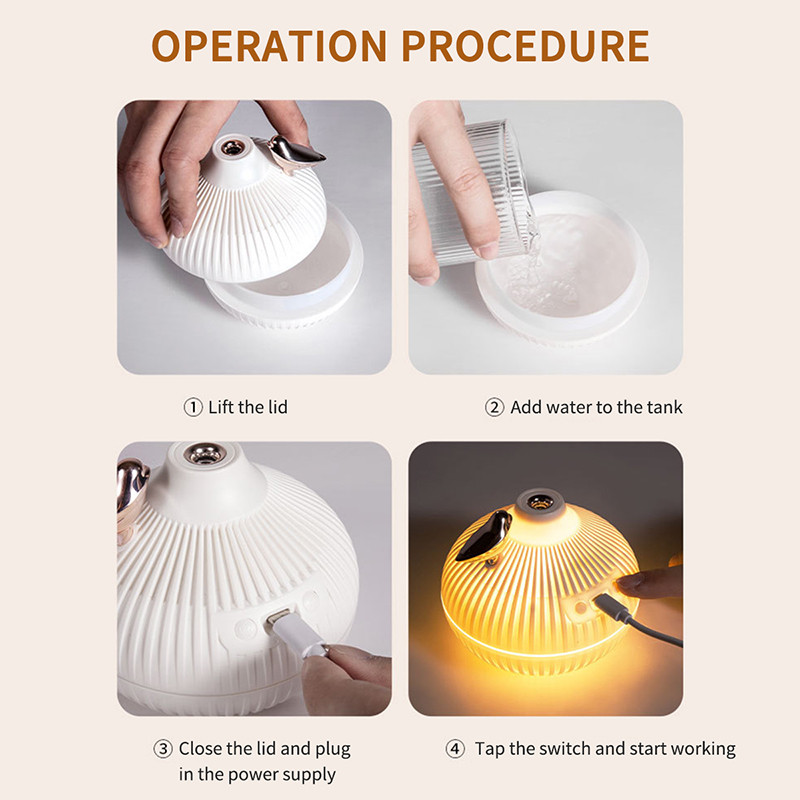 OPERATION PROCEDURE

① Lift the lid

② Add water to the tank

③ Close the lid and plug in the power supply

④ Tap the switch and start working