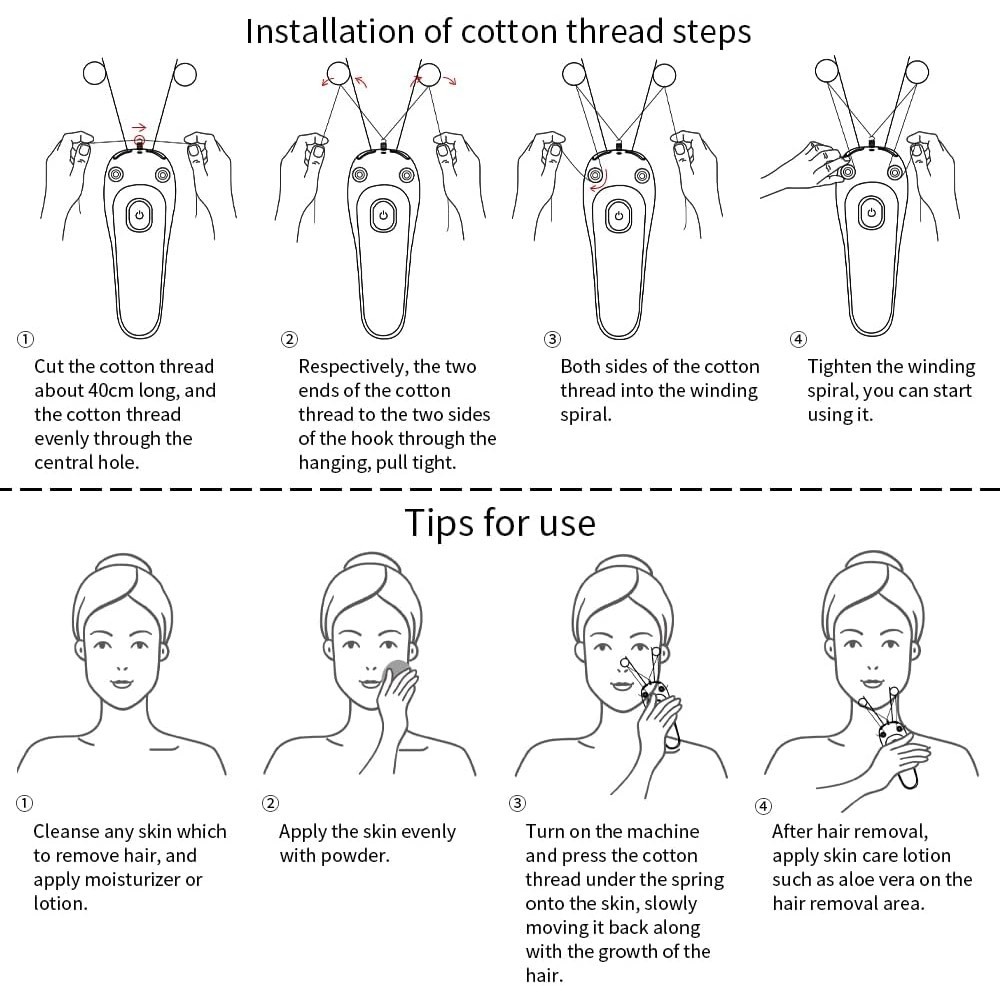 Installation of cotton thread steps

①
Cut the cotton thread about 40cm long, and the cotton thread evenly through the central hole.

②
Respectively, the two ends of the cotton thread to the two sides of the hook through the hanging, pull tight.

③
Both sides of the cotton thread into the winding spiral.

④
Tighten the winding spiral, you can start using it.

Tips for use

①
Cleanse any skin which to remove hair, and apply moisturizer or lotion.

②
Apply the skin evenly with powder.

③
Turn on the machine and press the cotton thread under the spring onto the skin, slowly moving it back along with the growth of the hair.

④
After hair removal, apply skin care lotion such as aloe vera on the hair removal area.