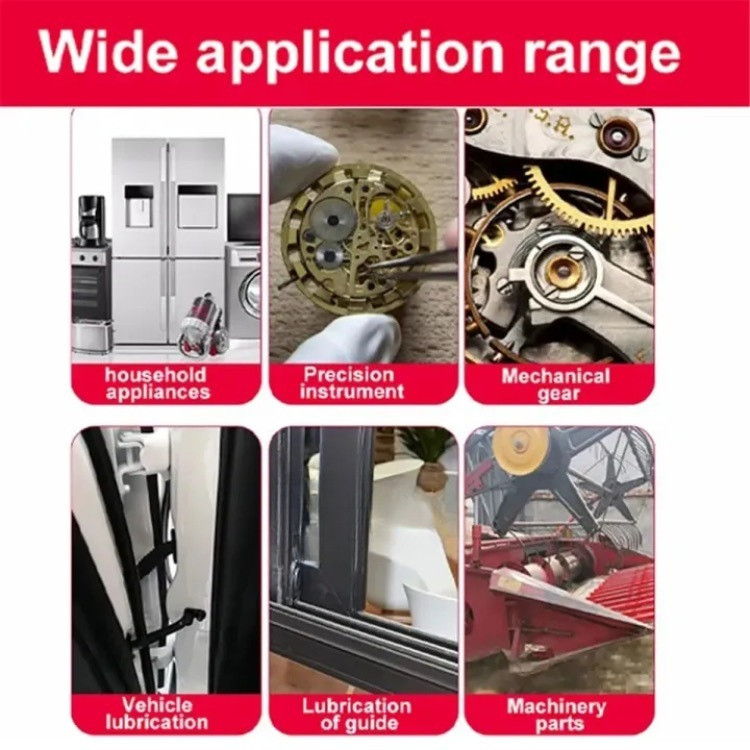 Wide application range

household appliances

Precision instrument

Mechanical gear

Vehicle lubrication

Lubrication of guide

Machinery parts