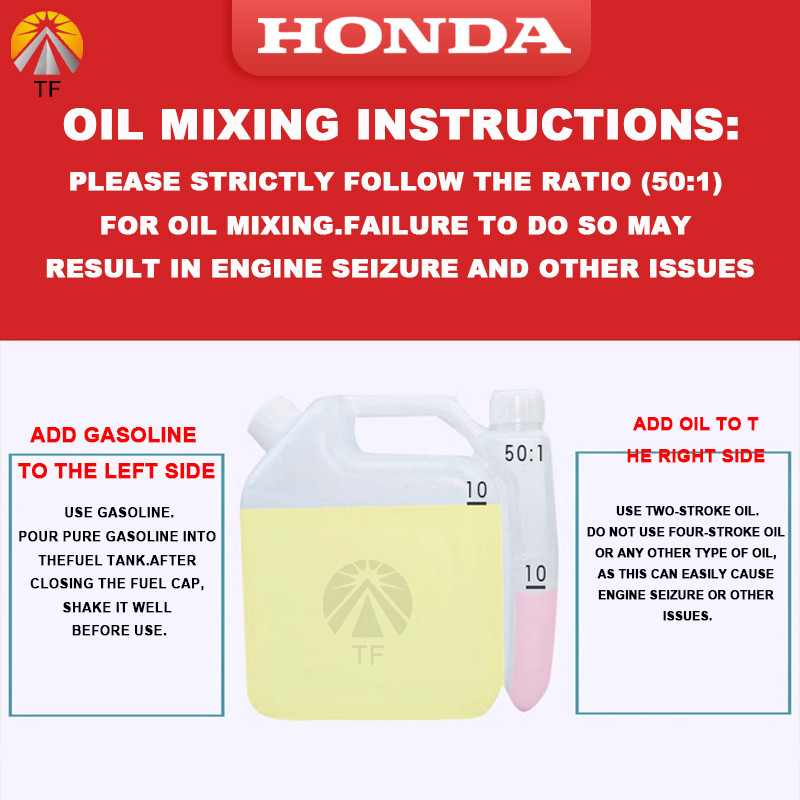 TF

HONDA

OIL MIXING INSTRUCTIONS:

PLEASE STRICTLY FOLLOW THE RATIO (50:1) FOR OIL MIXING.FAILURE TO DO SO MAY RESULT IN ENGINE SEIZURE AND OTHER ISSUES

ADD GASOLINE TO THE LEFT SIDE

USE GASOLINE. POUR PURE GASOLINE INTO THEFUEL TANK.AFTER CLOSING THE FUEL CAP, SHAKE IT WELL BEFORE USE.

50:1

10

10

TF

ADD OIL TO T HE RIGHT SIDE

USE TWO-STROKE OIL. DO NOT USE FOUR-STROKE OIL OR ANY OTHER TYPE OF OIL, AS THIS CAN EASILY CAUSE ENGINE SEIZURE OR OTHER ISSUES.