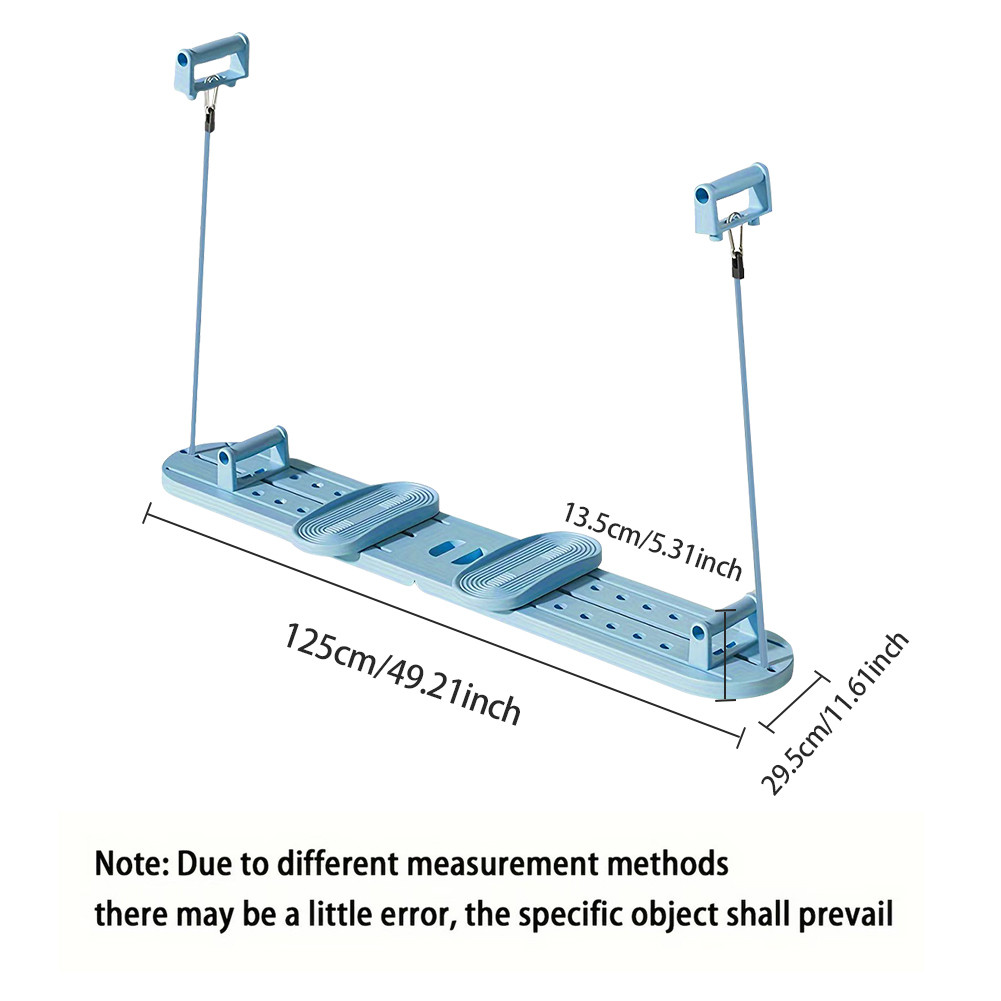 13.5cm/5.31inch

125cm/49.21inch

29.5cm/11.61inch

Note: Due to different measurement methods there may be a little error, the specific object shall prevail