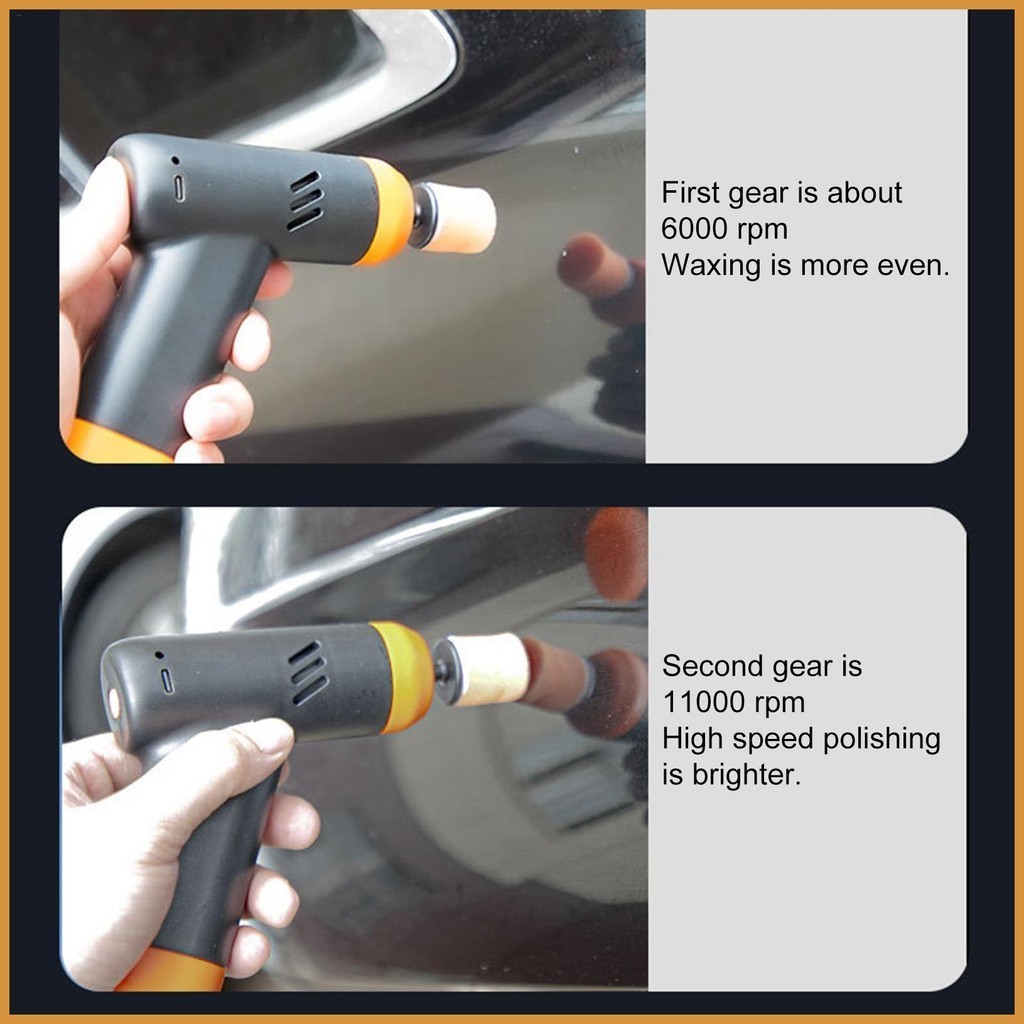 First gear is about
6000 rpm
Waxing is more even.

Second gear is
11000 rpm
High speed polishing
is brighter.