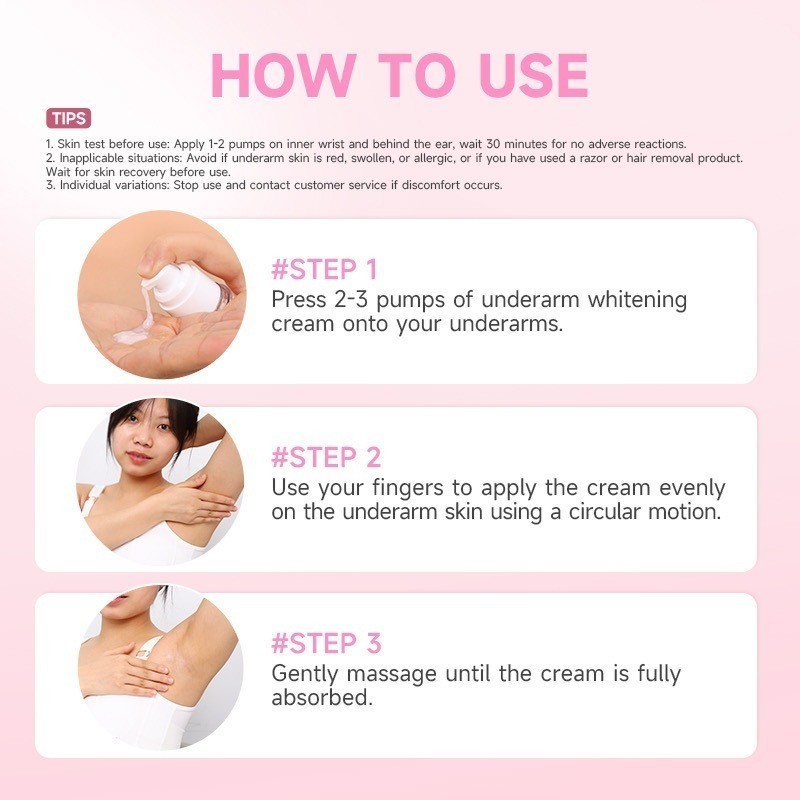 HOW TO USE

TIPS

1. Skin test before use: Apply 1-2 pumps on inner wrist and behind the ear, wait 30 minutes for no adverse reactions.
2. Inapplicable situations: Avoid if underarm skin is red, swollen, or allergic, or if you have used a razor or hair removal product. Wait for skin recovery before use.
3. Individual variations: Stop use and contact customer service if discomfort occurs.

#STEP 1
Press 2-3 pumps of underarm whitening cream onto your underarms.

#STEP 2
Use your fingers to apply the cream evenly on the underarm skin using a circular motion.

#STEP 3
Gently massage until the cream is fully absorbed.