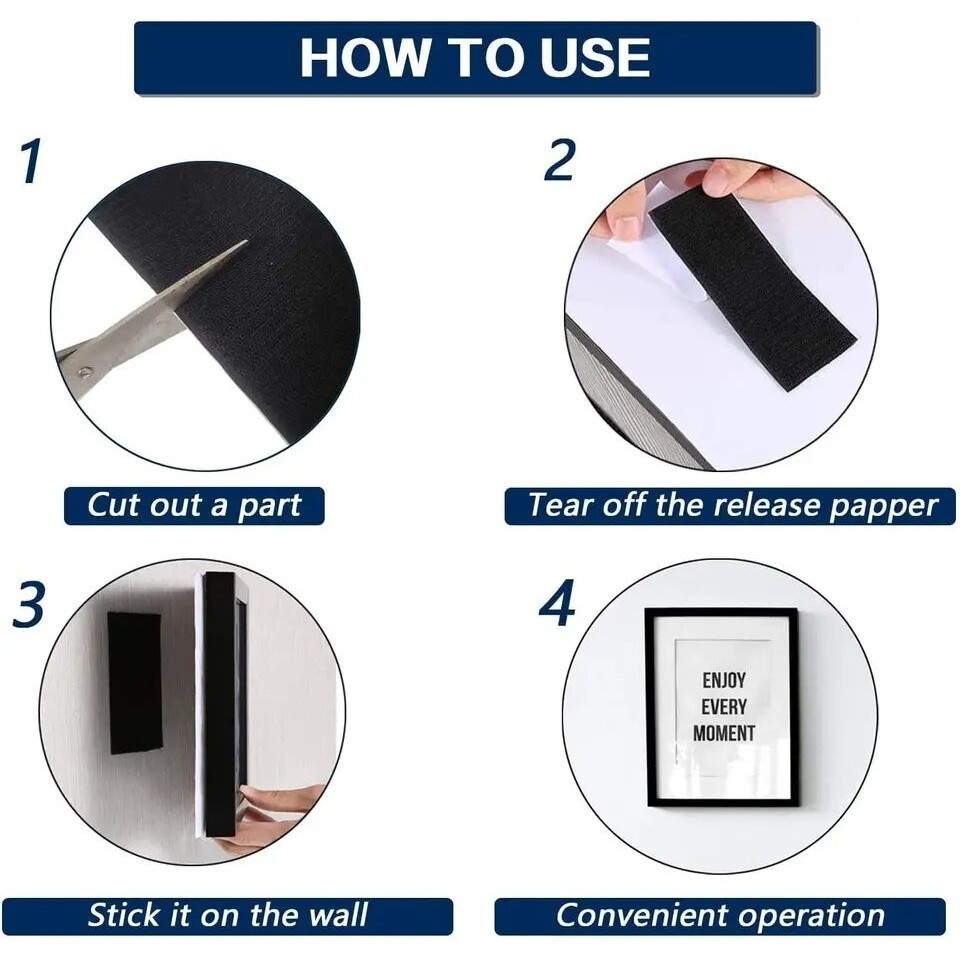 HOW TO USE

1

Cut out a part

2

Tear off the release papper

3

Stick it on the wall

4

ENJOY EVERY MOMENT

Convenient operation