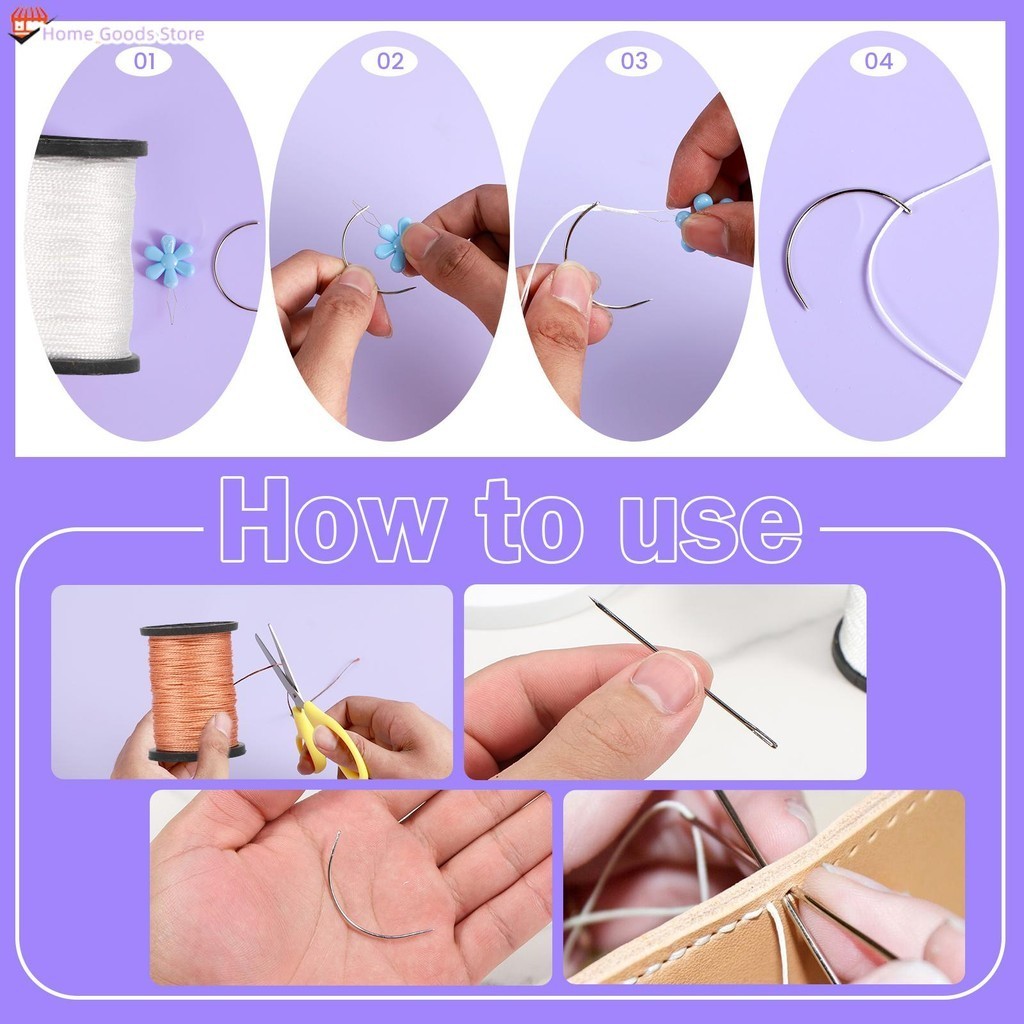 Home Goods Store

01

02

03

04

How to use