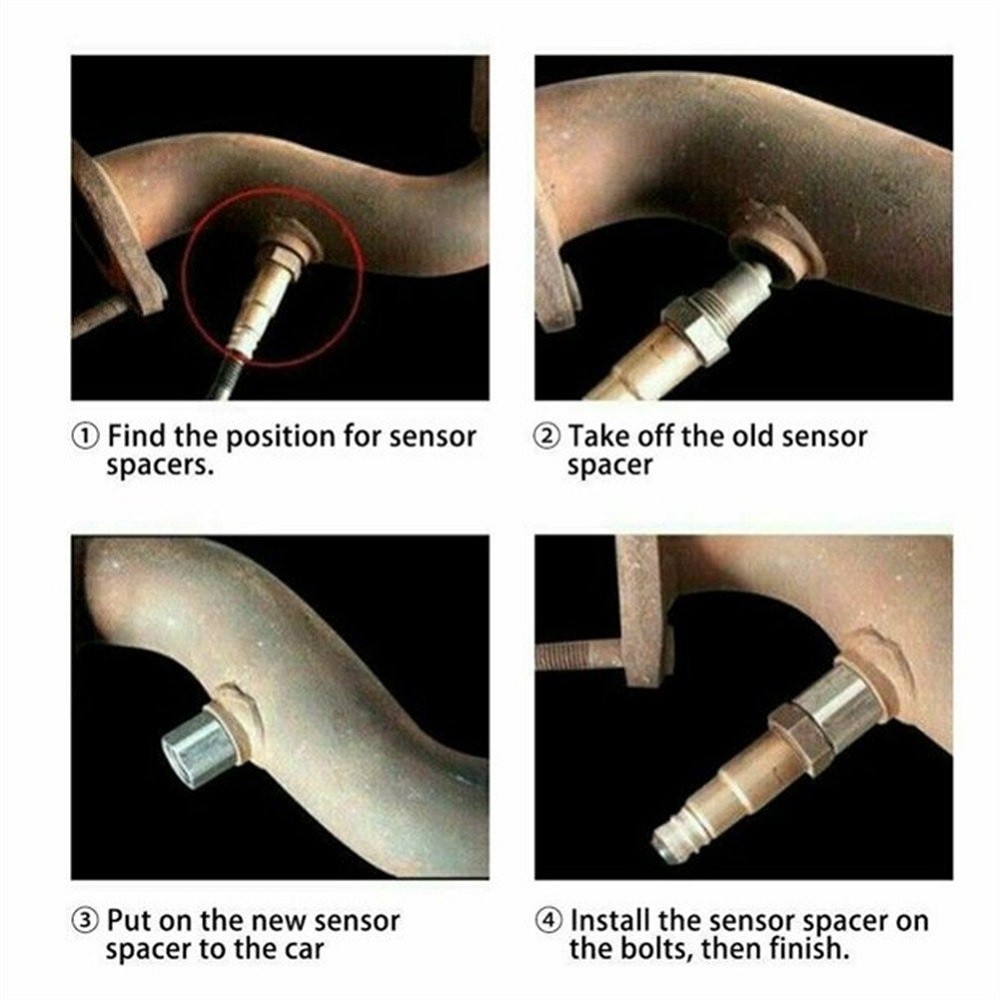 ① Find the position for sensor spacers.

② Take off the old sensor spacer

③ Put on the new sensor spacer to the car

④ Install the sensor spacer on the bolts, then finish.