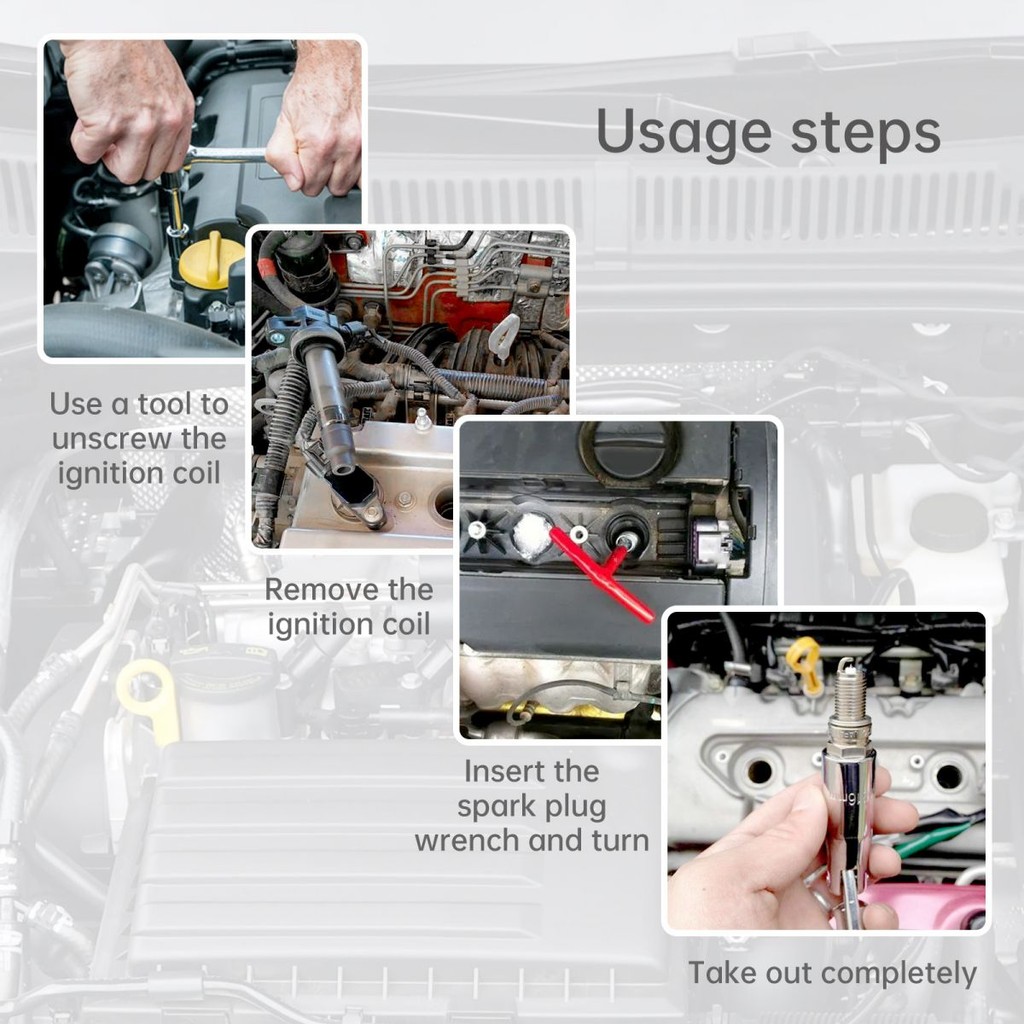 Usage steps

Use a tool to unscrew the ignition coil

Remove the ignition coil

Insert the spark plug wrench and turn

Take out completely