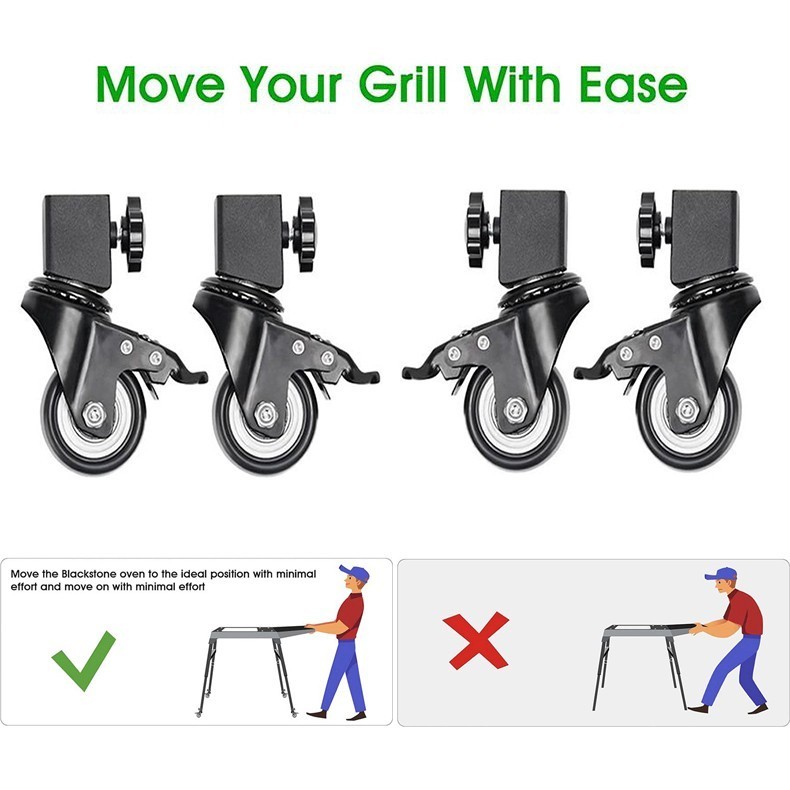 Move Your Grill With Ease

Move the Blackstone oven to the ideal position with minimal effort and move on with minimal effort