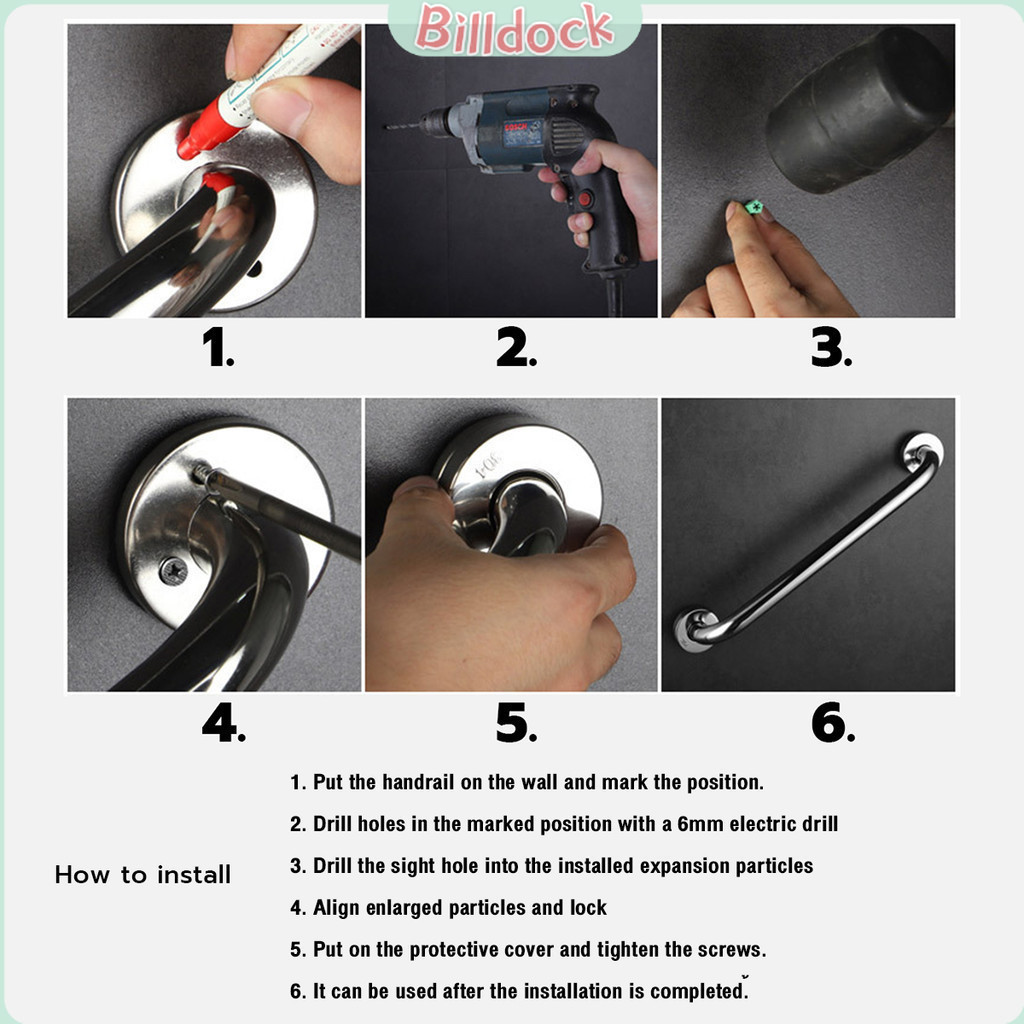 Billdock

1.

2.

3.

4.

5.

6.

How to install

1. Put the handrail on the wall and mark the position.

2. Drill holes in the marked position with a 6mm electric drill

3. Drill the sight hole into the installed expansion particles

4. Align enlarged particles and lock

5. Put on the protective cover and tighten the screws.

6. It can be used after the installation is completed.