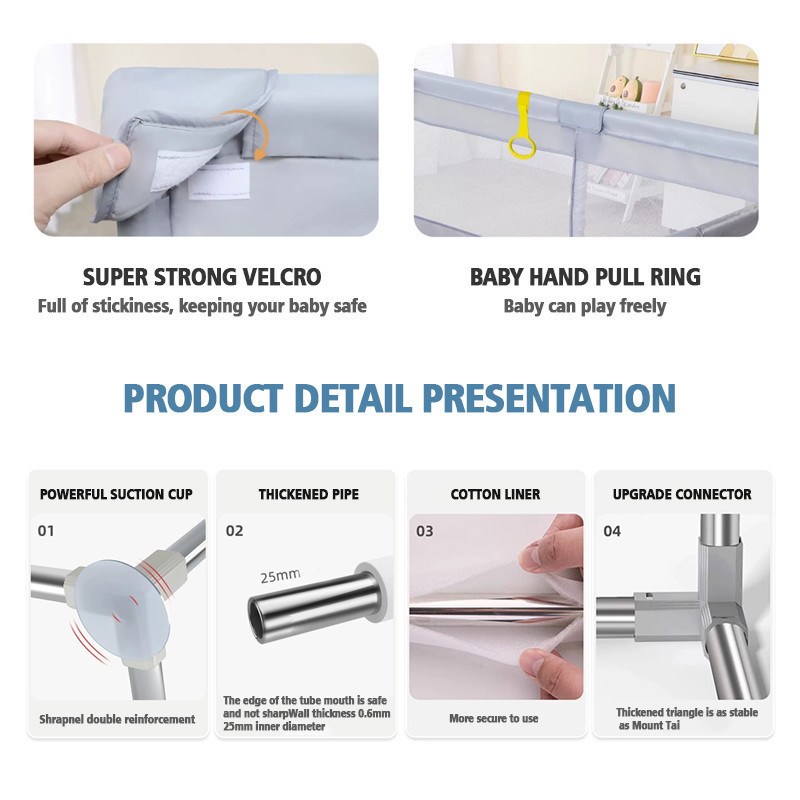 SUPER STRONG VELCRO
Full of stickiness, keeping your baby safe

BABY HAND PULL RING
Baby can play freely

PRODUCT DETAIL PRESENTATION

POWERFUL SUCTION CUP
01
Shrapnel double reinforcement

THICKENED PIPE
02
25mm
The edge of the tube mouth is safe and not sharpWall thickness 0.6mm 25mm inner diameter

COTTON LINER
03
More secure to use

UPGRADE CONNECTOR
04
Thickened triangle is as stable as Mount Tai