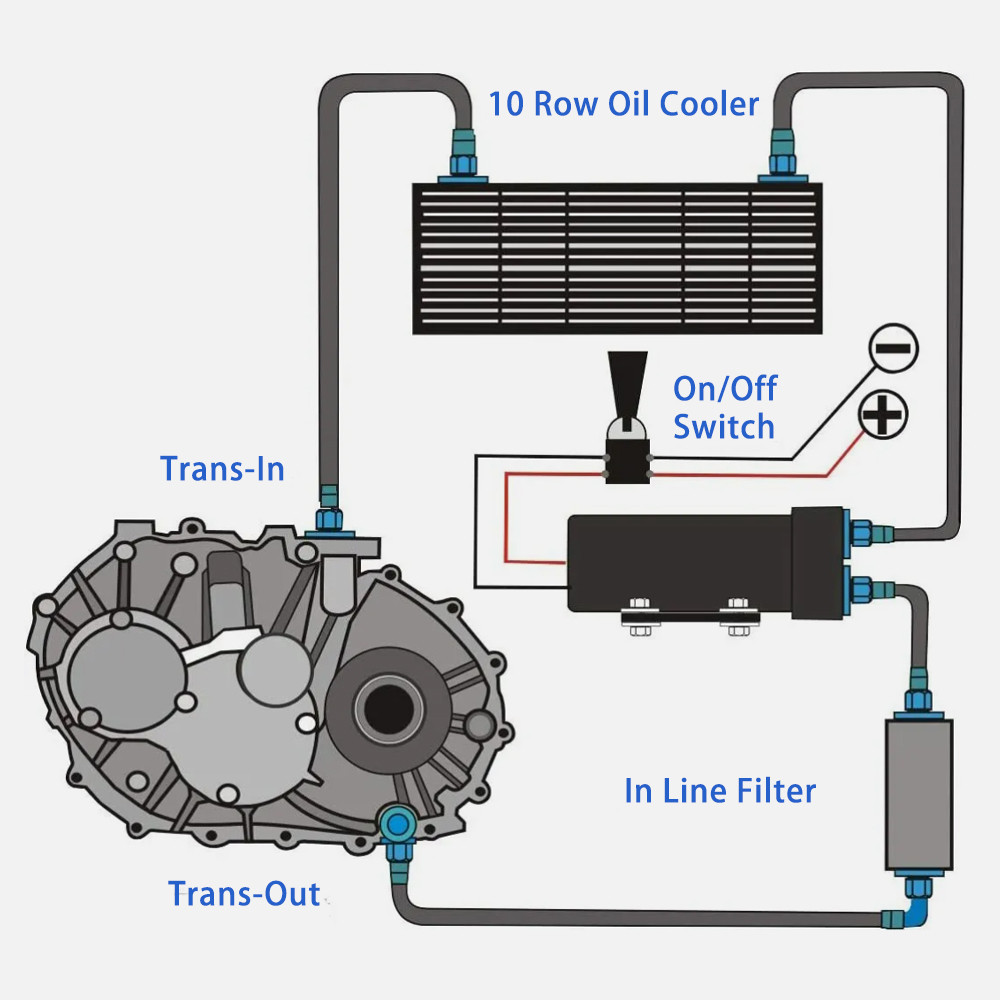 10 Row Oil Cooler

On/Off Switch

Trans-In

In Line Filter

Trans-Out