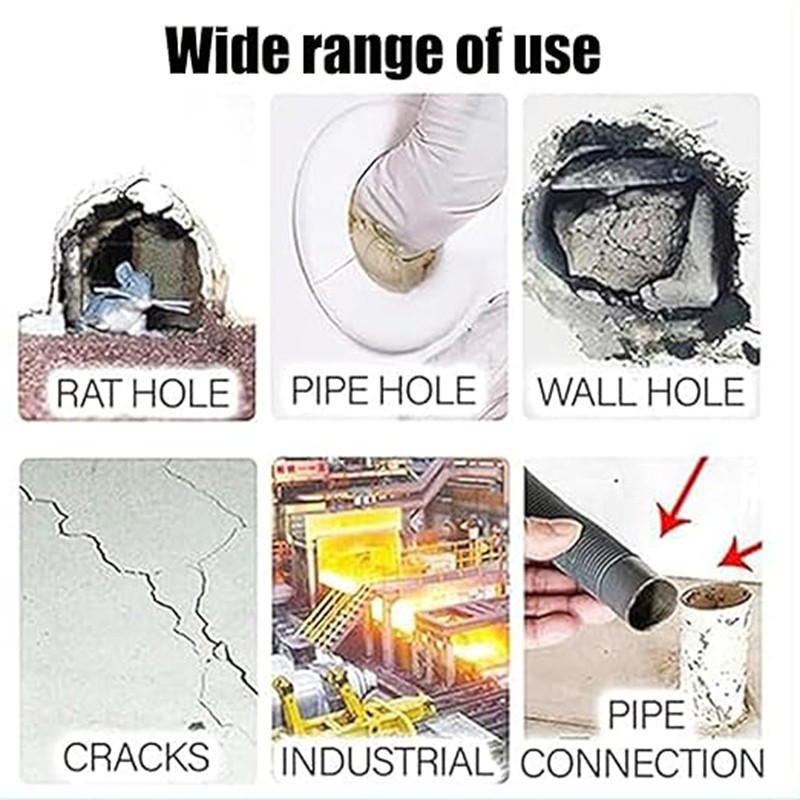 Wide range of use

RAT HOLE

PIPE HOLE

WALL HOLE

CRACKS

INDUSTRIAL

PIPE CONNECTION