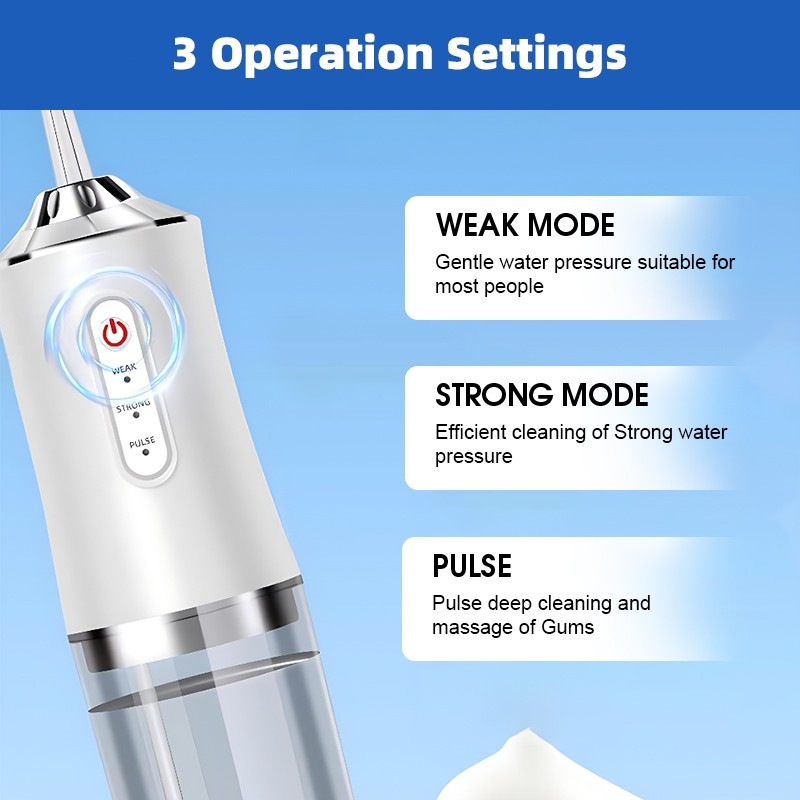 3 Operation Settings

WEAK
STRONG
PULSE

WEAK MODE
Gentle water pressure suitable for most people

STRONG MODE
Efficient cleaning of Strong water pressure

PULSE
Pulse deep cleaning and massage of Gums