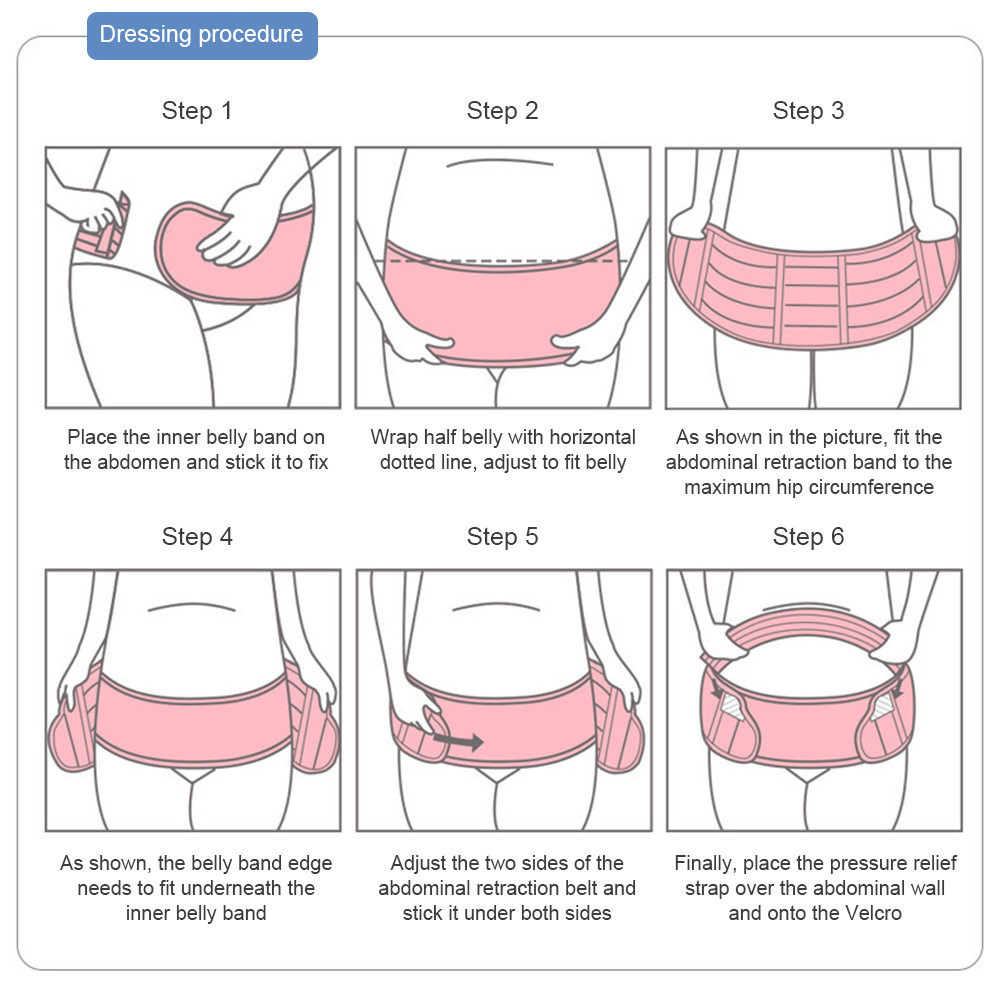 Dressing procedure

Step 1

Place the inner belly band on the abdomen and stick it to fix

Step 2

Wrap half belly with horizontal dotted line, adjust to fit belly

Step 3

As shown in the picture, fit the abdominal retraction band to the maximum hip circumference

Step 4

As shown, the belly band edge needs to fit underneath the inner belly band

Step 5

Adjust the two sides of the abdominal retraction belt and stick it under both sides

Step 6

Finally, place the pressure relief strap over the abdominal wall and onto the Velcro