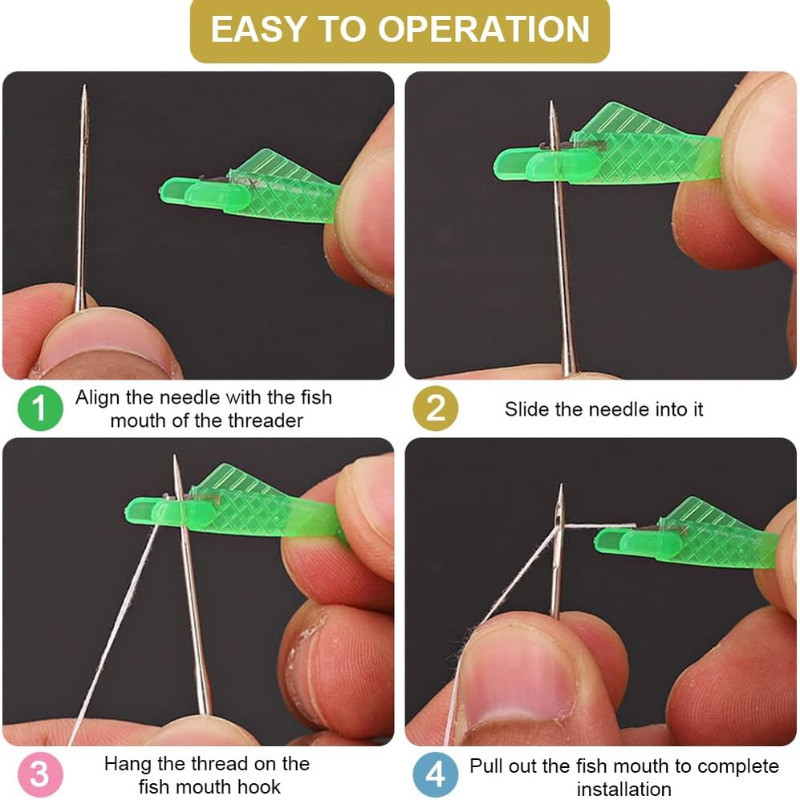 EASY TO OPERATION

1 Align the needle with the fish mouth of the threader

2 Slide the needle into it

3 Hang the thread on the fish mouth hook

4 Pull out the fish mouth to complete installation