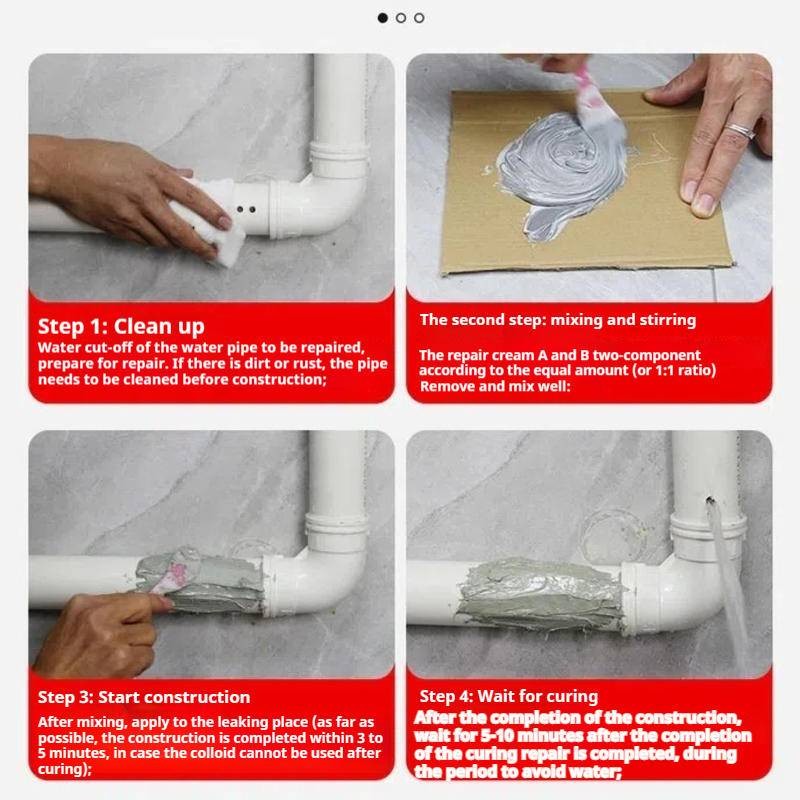 Step 1: Clean up
Water cut-off of the water pipe to be repaired, prepare for repair. If there is dirt or rust, the pipe needs to be cleaned before construction;

The second step: mixing and stirring

The repair cream A and B two-component according to the equal amount (or 1:1 ratio) Remove and mix well:

Step 3: Start construction
After mixing, apply to the leaking place (as far as possible, the construction is completed within 3 to 5 minutes, in case the colloid cannot be used after curing);

Step 4: Wait for curing
After the completion of the construction, wait for 5-10 minutes after the completion of the curing repair is completed, during the period to avoid water;