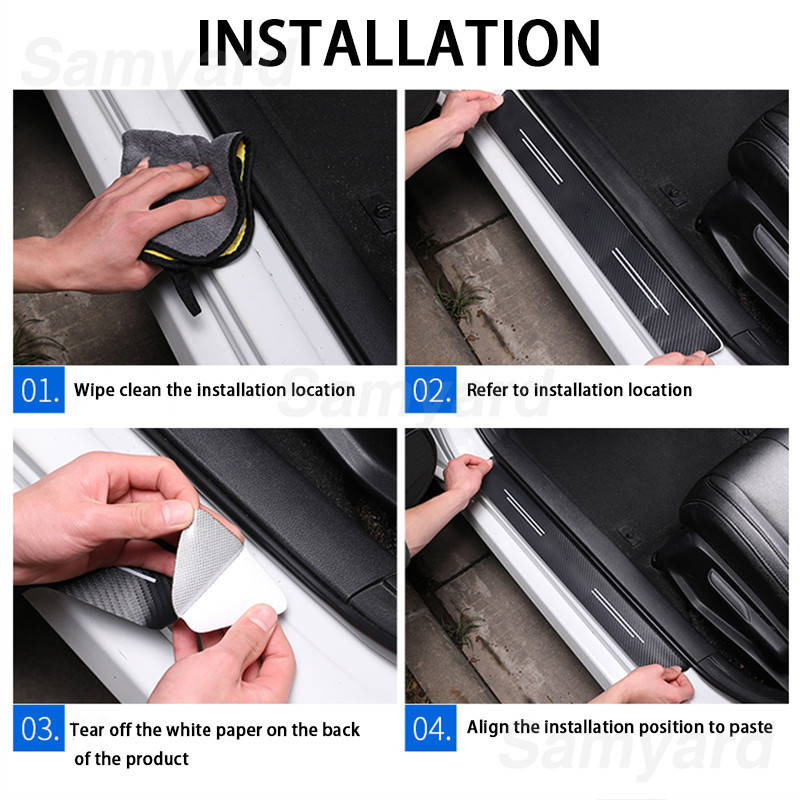 INSTALLATION

Samyard

01. Wipe clean the installation location

02. Refer to installation location

Samyard

03. Tear off the white paper on the back of the product

04. Align the installation position to paste

Samyard