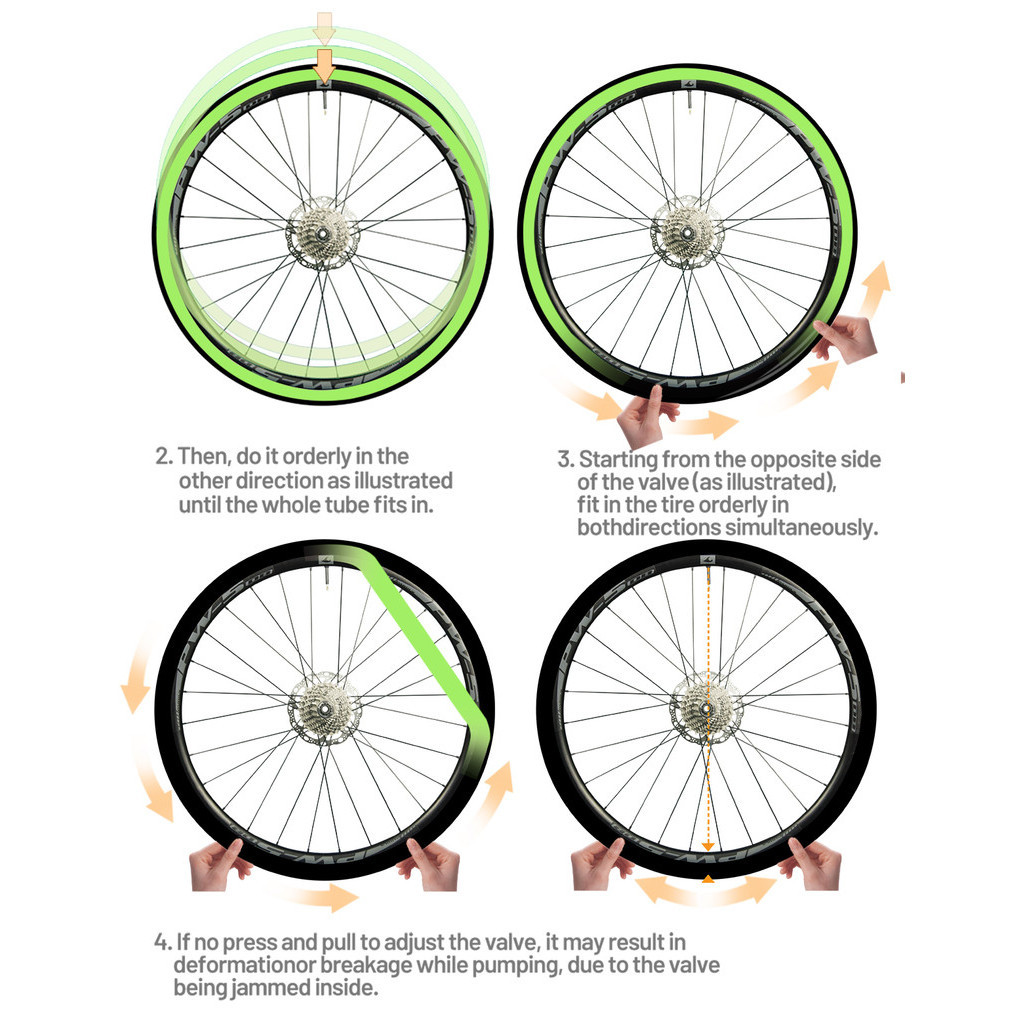 2. Then, do it orderly in the other direction as illustrated until the whole tube fits in.

3. Starting from the opposite side of the valve (as illustrated), fit in the tire orderly in bothdirections simultaneously.

4. If no press and pull to adjust the valve, it may result in deformationor breakage while pumping, due to the valve being jammed inside.