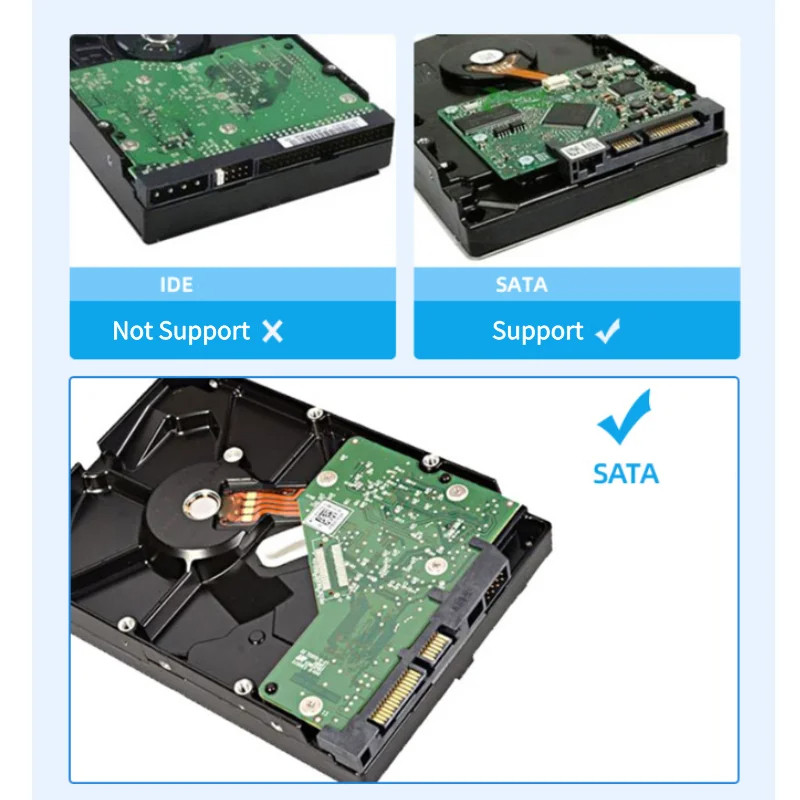 IDE
Not Support ✕

SATA
Support ✓

✓
SATA