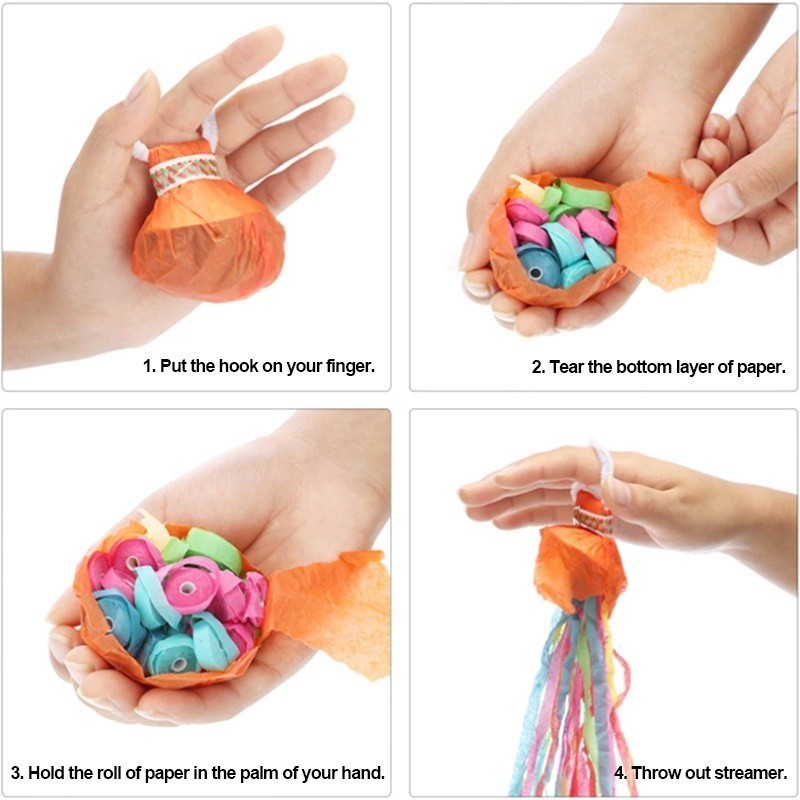 1. Put the hook on your finger.

2. Tear the bottom layer of paper.

3. Hold the roll of paper in the palm of your hand.

4. Throw out streamer.