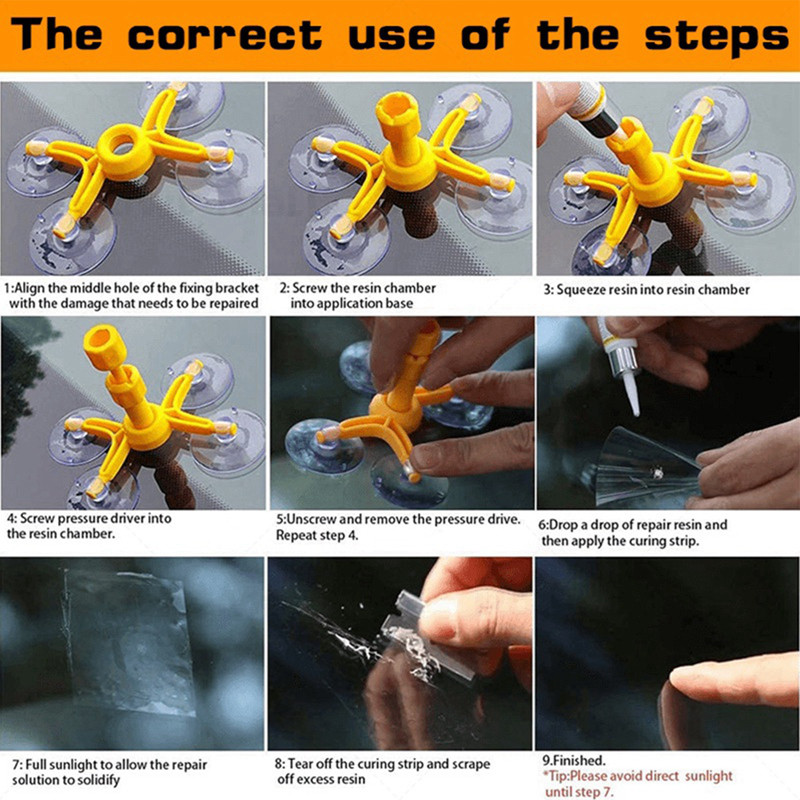 The correct use of the steps

1:Align the middle hole of the fixing bracket with the damage that needs to be repaired

2: Screw the resin chamber into application base

3: Squeeze resin into resin chamber

4: Screw pressure driver into the resin chamber.

5:Unscrew and remove the pressure drive. Repeat step 4.

6:Drop a drop of repair resin and then apply the curing strip.

7: Full sunlight to allow the repair solution to solidify

8: Tear off the curing strip and scrape off excess resin

9.Finished.
*Tip:Please avoid direct sunlight until step 7.