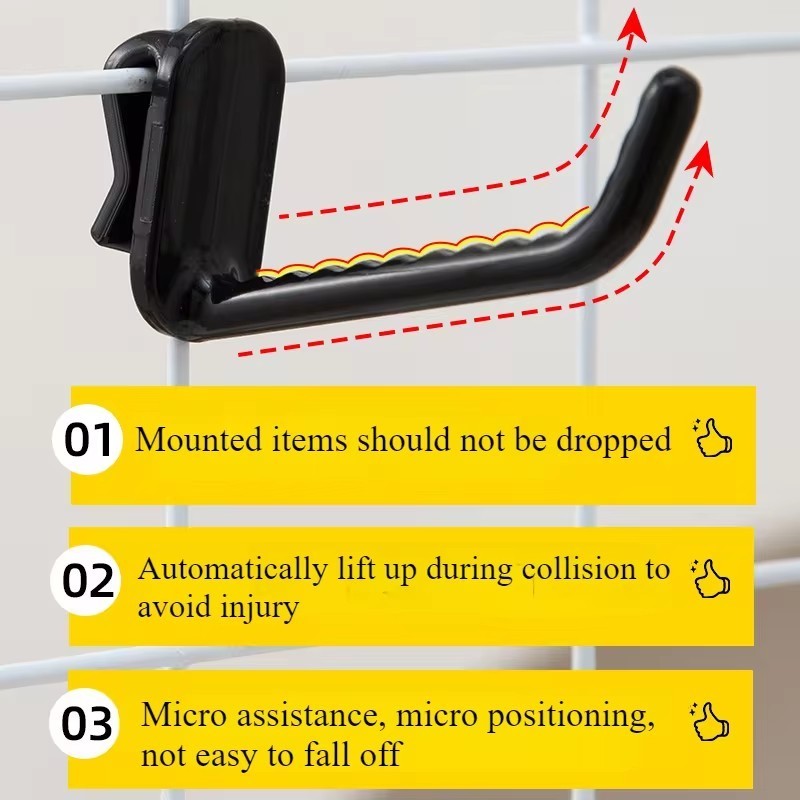 01 Mounted items should not be dropped

02 Automatically lift up during collision to avoid injury

03 Micro assistance, micro positioning, not easy to fall off