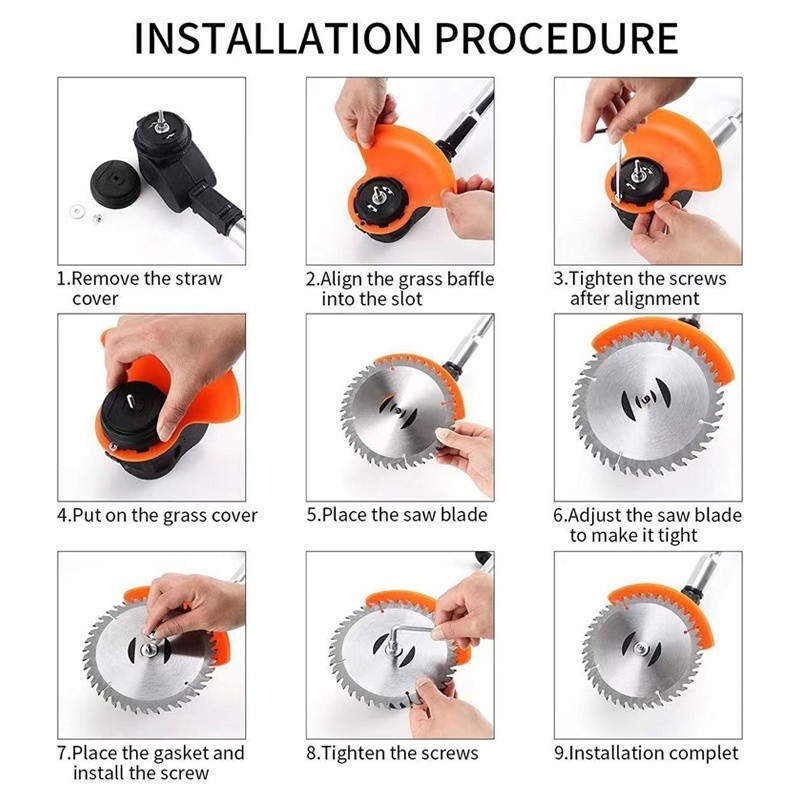 INSTALLATION PROCEDURE

1.Remove the straw cover

2.Align the grass baffle into the slot

3.Tighten the screws after alignment

4.Put on the grass cover

5.Place the saw blade

6.Adjust the saw blade to make it tight

7.Place the gasket and install the screw

8.Tighten the screws

9.Installation complet