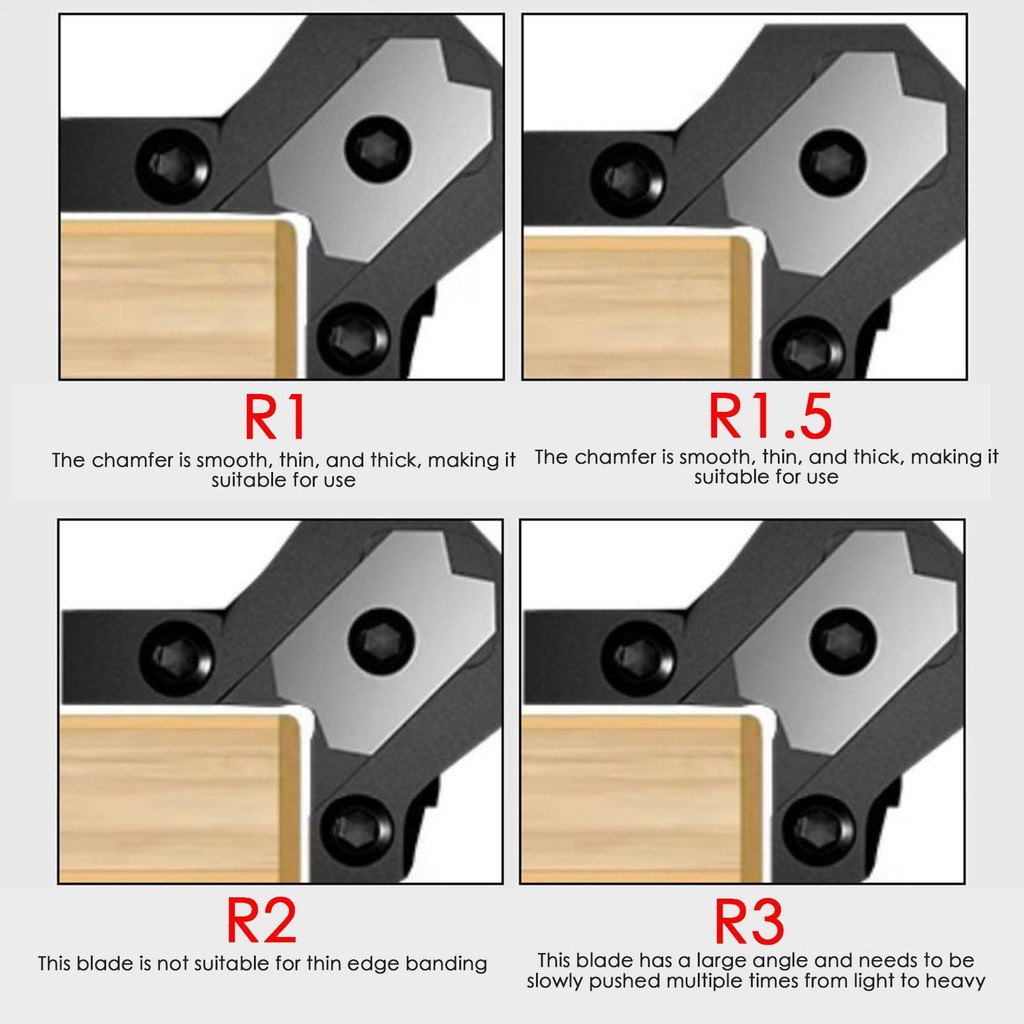 R1
The chamfer is smooth, thin, and thick, making it suitable for use

R1.5
The chamfer is smooth, thin, and thick, making it suitable for use

R2
This blade is not suitable for thin edge banding

R3
This blade has a large angle and needs to be slowly pushed multiple times from light to heavy