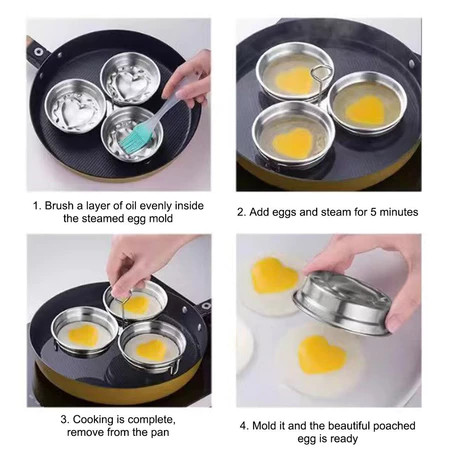 1. Brush a layer of oil evenly inside the steamed egg mold

2. Add eggs and steam for 5 minutes

3. Cooking is complete, remove from the pan

4. Mold it and the beautiful poached egg is ready