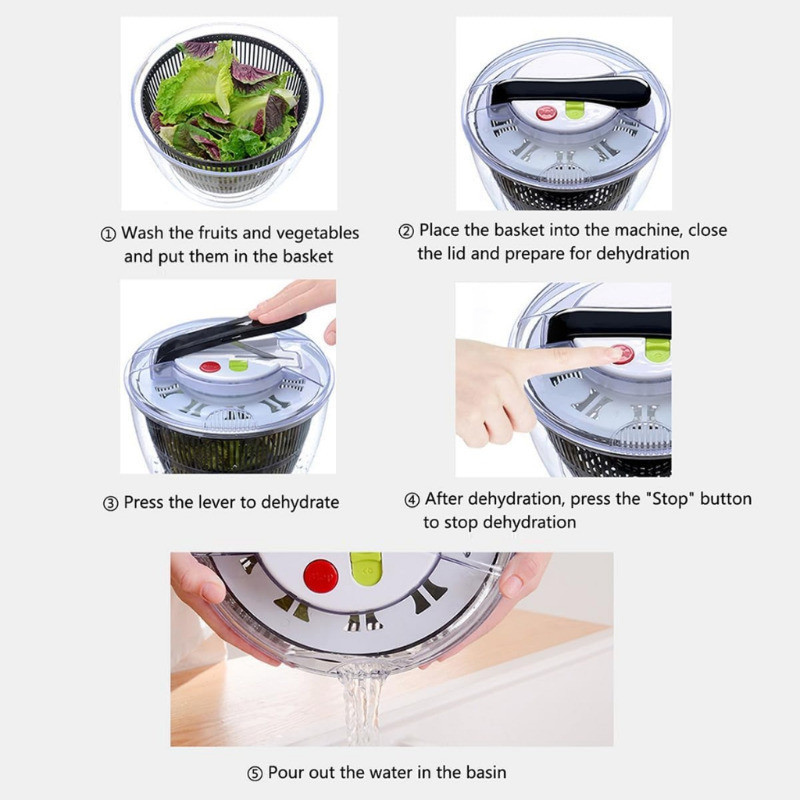 ① Wash the fruits and vegetables and put them in the basket

② Place the basket into the machine, close the lid and prepare for dehydration

③ Press the lever to dehydrate

④ After dehydration, press the "Stop" button to stop dehydration

⑤ Pour out the water in the basin