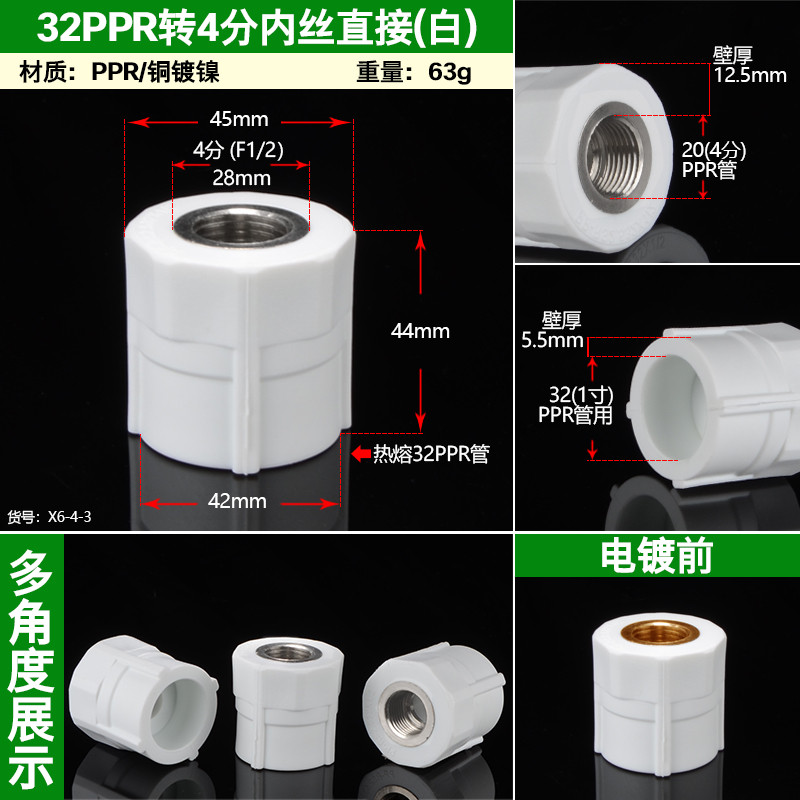 32PPR转4分内丝直接(白)

材质：PPR/铜镀镍 重量：63g

45mm

4分 (F1/2)
28mm

44mm

热熔32PPR管

42mm

货号：X6-4-3

壁厚
12.5mm

20(4分)
PPR管

壁厚
5.5mm

32(1寸)
PPR管用

多角度展示

电镀前