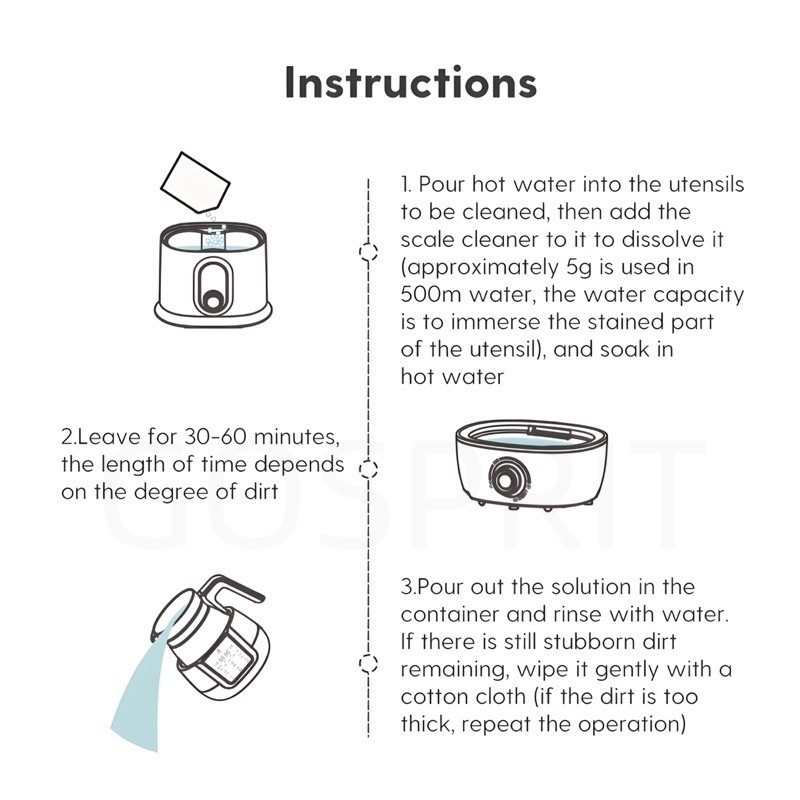 Instructions

1. Pour hot water into the utensils to be cleaned, then add the scale cleaner to it to dissolve it (approximately 5g is used in 500m water, the water capacity is to immerse the stained part of the utensil), and soak in hot water

2.Leave for 30-60 minutes, the length of time depends on the degree of dirt

GOSPRIT

3.Pour out the solution in the container and rinse with water. If there is still stubborn dirt remaining, wipe it gently with a cotton cloth (if the dirt is too thick, repeat the operation)