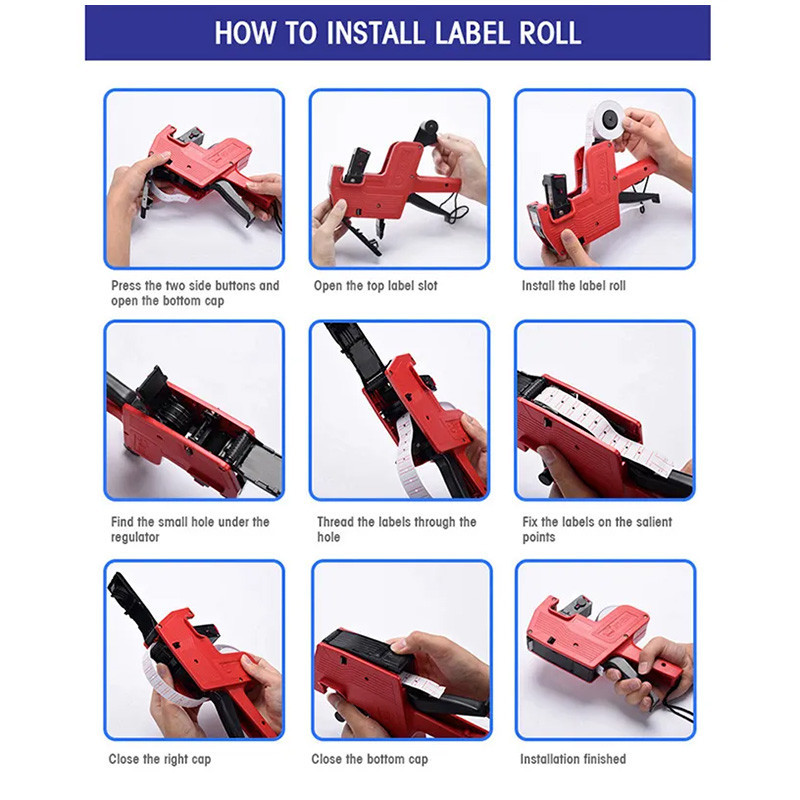 HOW TO INSTALL LABEL ROLL

Press the two side buttons and open the bottom cap

Open the top label slot

Install the label roll

Find the small hole under the regulator

Thread the labels through the hole

Fix the labels on the salient points

Close the right cap

Close the bottom cap

Installation finished