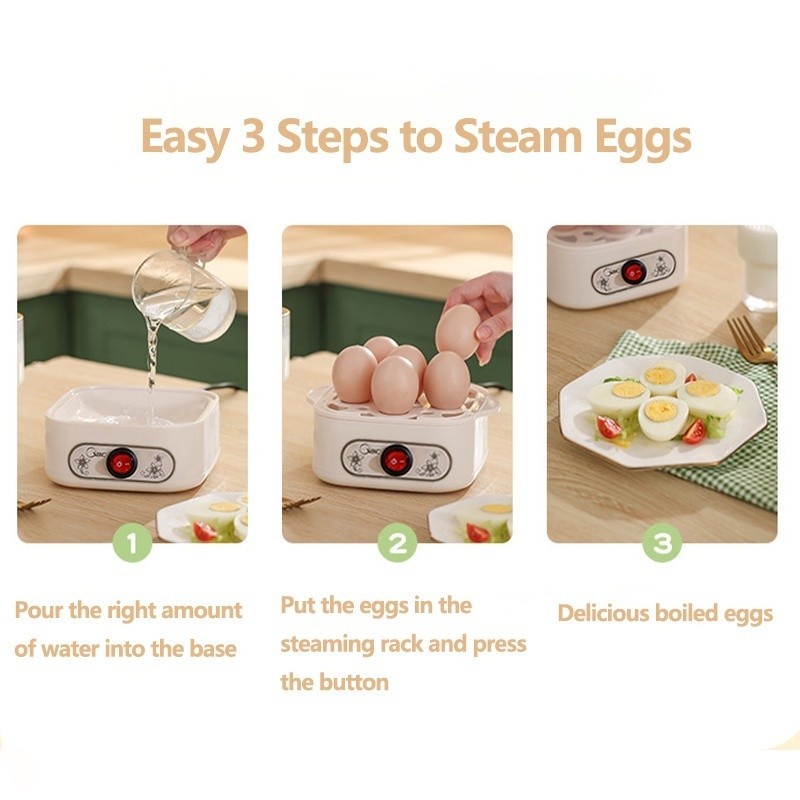 Easy 3 Steps to Steam Eggs

1

Pour the right amount of water into the base

2

Put the eggs in the steaming rack and press the button

3

Delicious boiled eggs