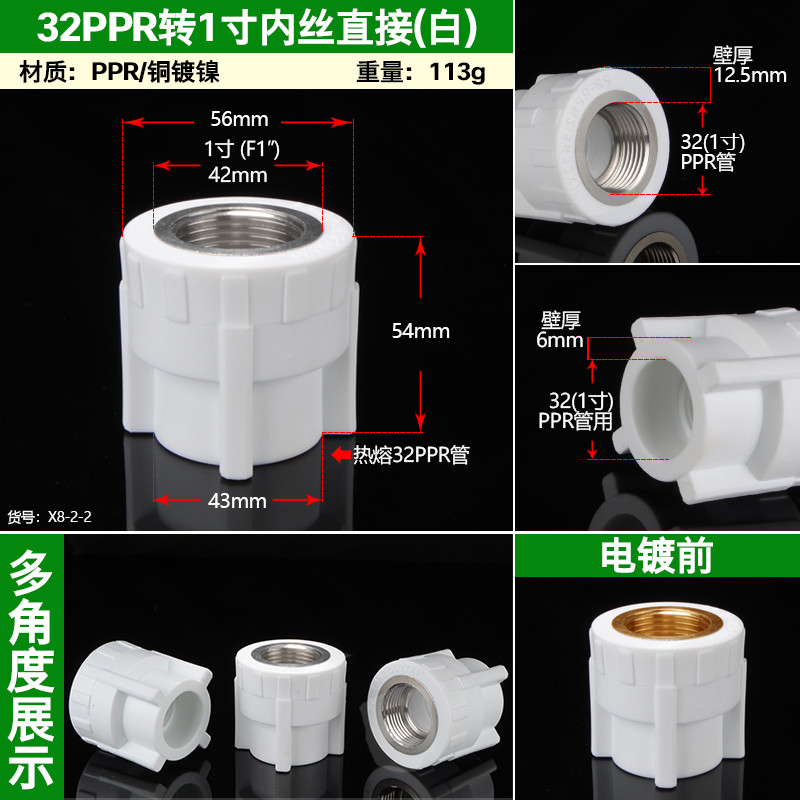 32PPR转1寸内丝直接(白)

材质：PPR/铜镀镍　重量：113g

56mm
1寸 (F1″)
42mm
54mm
热熔32PPR管
43mm
货号：X8-2-2

壁厚
12.5mm
32(1寸)
PPR管

壁厚
6mm
32(1寸)
PPR管用

多角度展示

电镀前