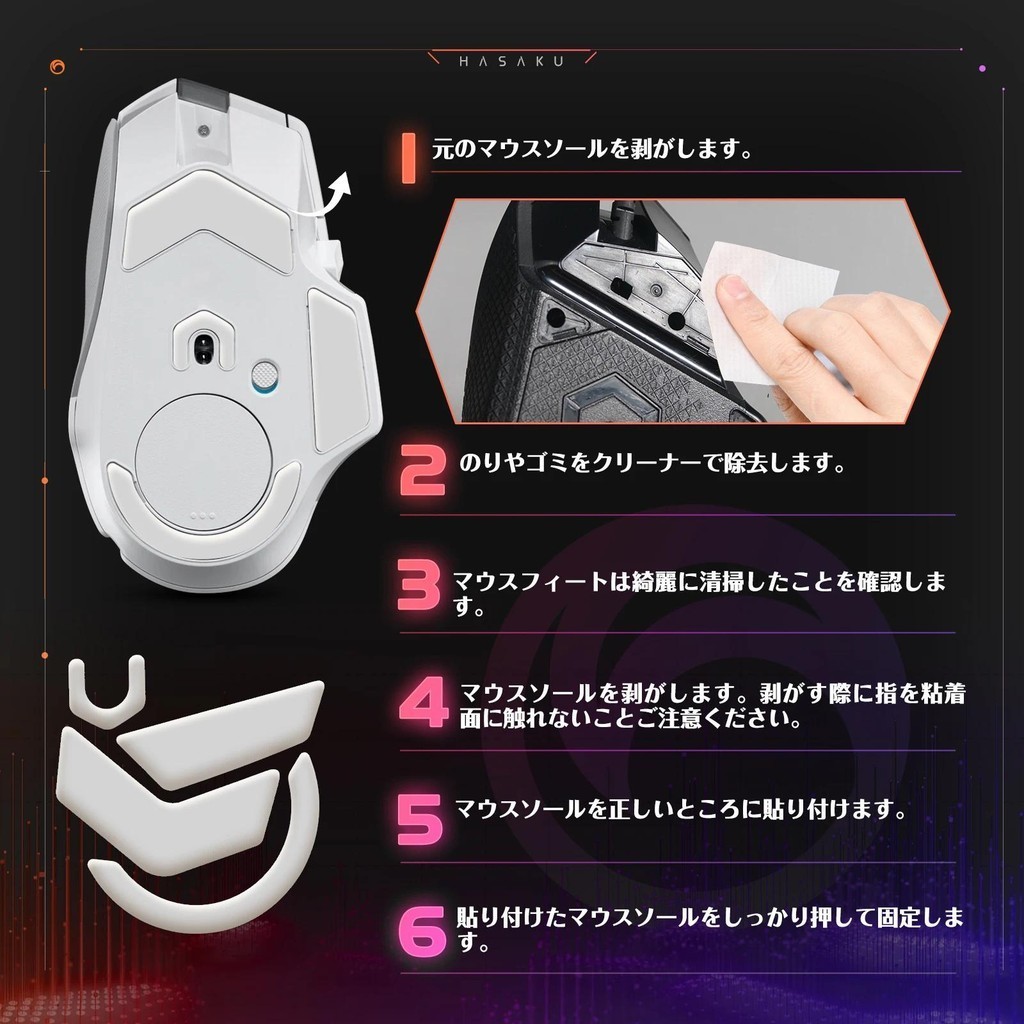 HASAKU

1 元のマウスソールを剥がします。

2 のりやゴミをクリーナーで除去します。

3 マウスフィートは綺麗に清掃したことを確認します。

4 マウスソールを剥がします。剥がす際に指を粘着面に触れないことご注意ください。

5 マウスソールを正しいところに貼り付けます。

6 貼り付けたマウスソールをしっかり押して固定します。