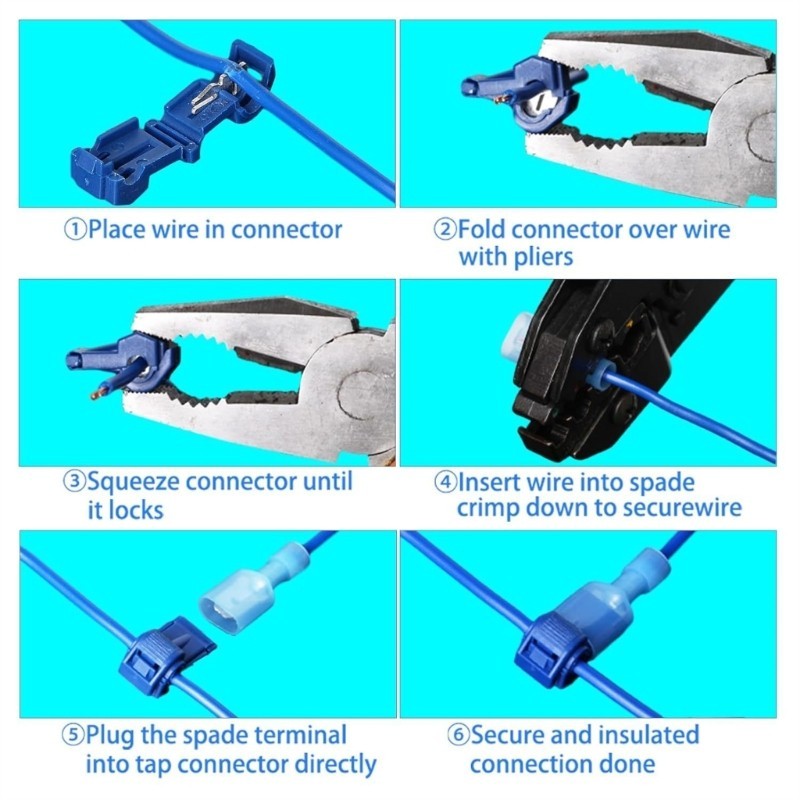 ①Place wire in connector

②Fold connector over wire with pliers

③Squeeze connector until it locks

④Insert wire into spade crimp down to securewire

⑤Plug the spade terminal into tap connector directly

⑥Secure and insulated connection done