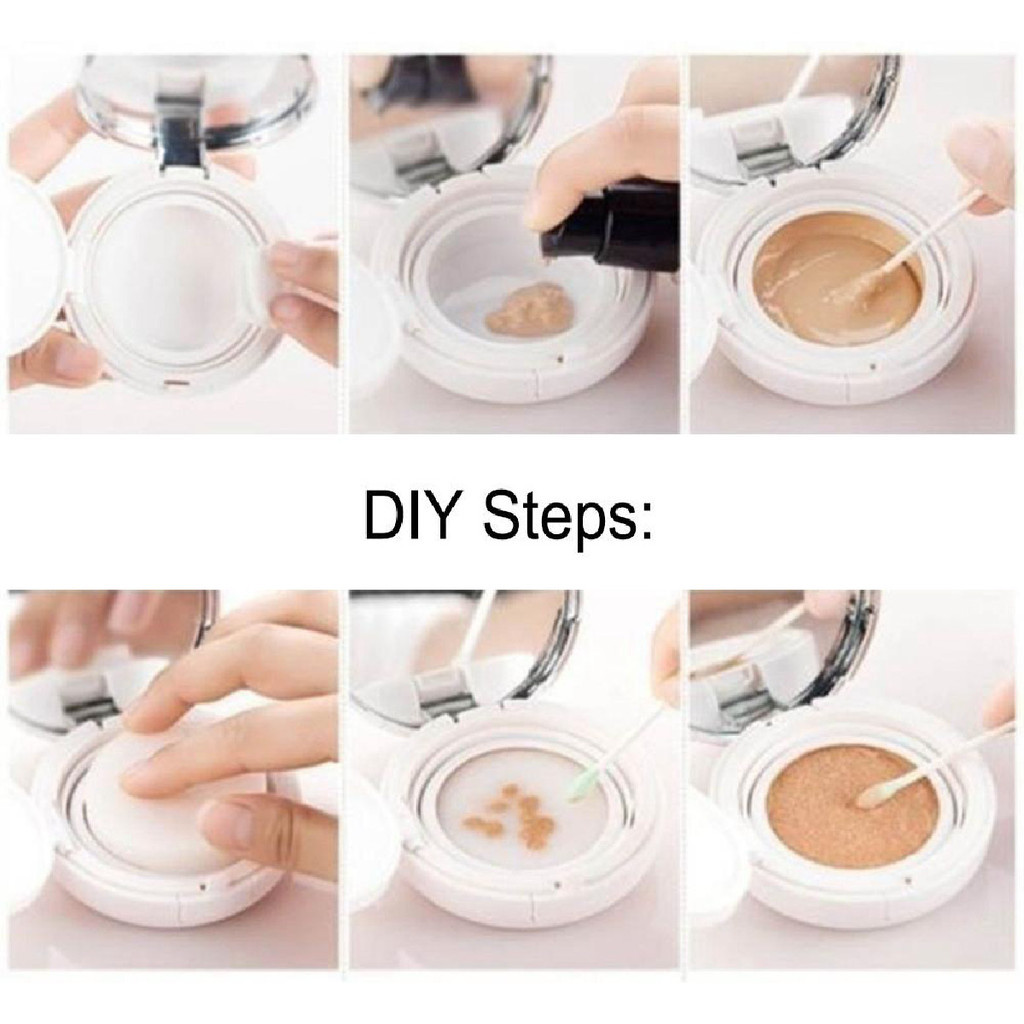 DIY Steps: