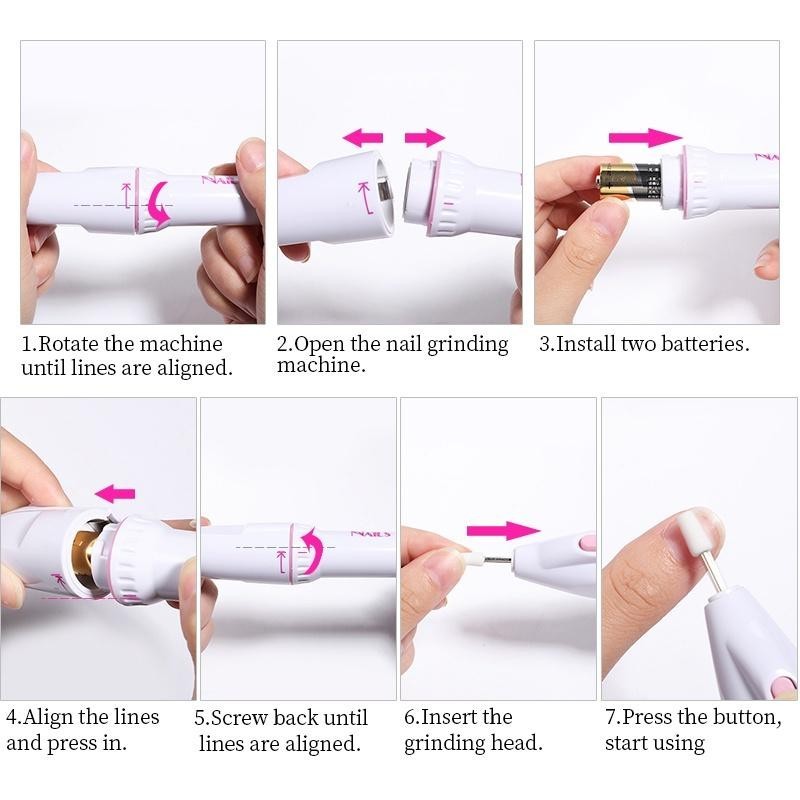 NAILS

1.Rotate the machine until lines are aligned.

2.Open the nail grinding machine.

3.Install two batteries.

4.Align the lines and press in.

NAILS

5.Screw back until lines are aligned.

6.Insert the grinding head.

7.Press the button, start using