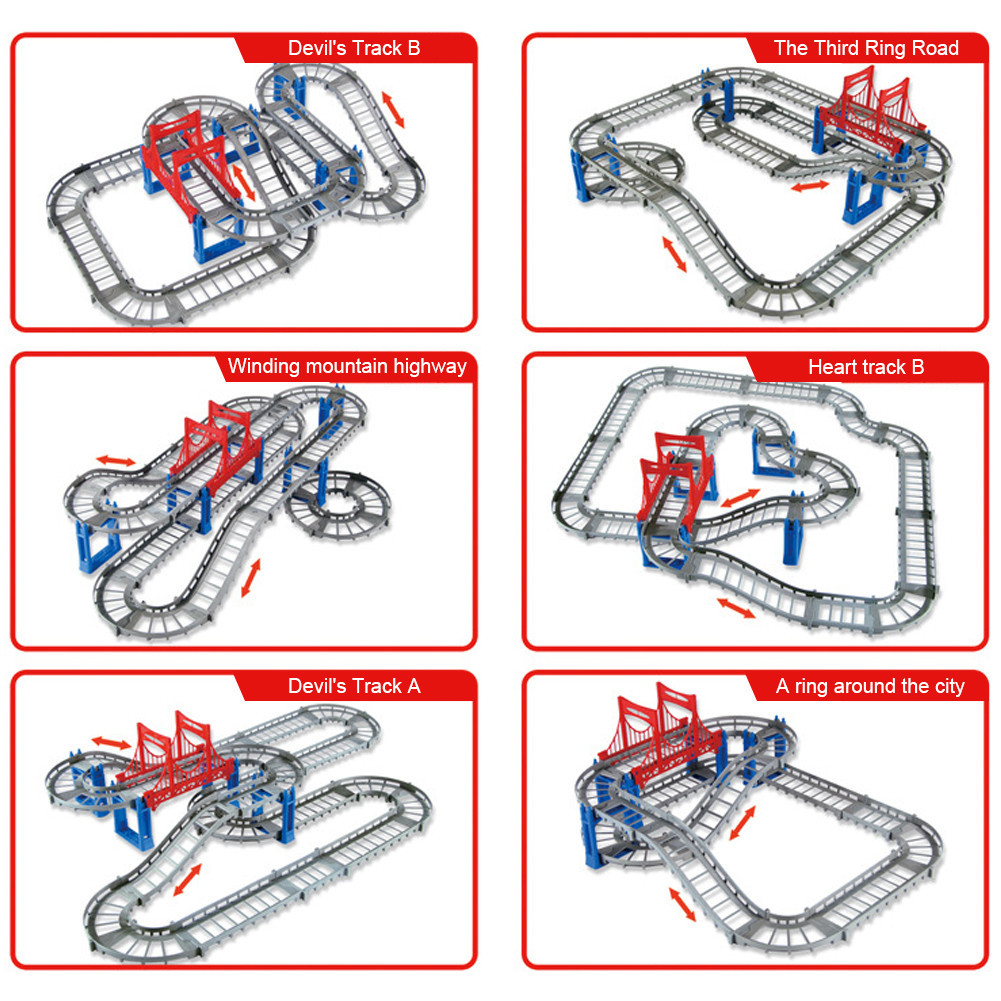 Devil's Track B

The Third Ring Road

Winding mountain highway

Heart track B

Devil's Track A

A ring around the city